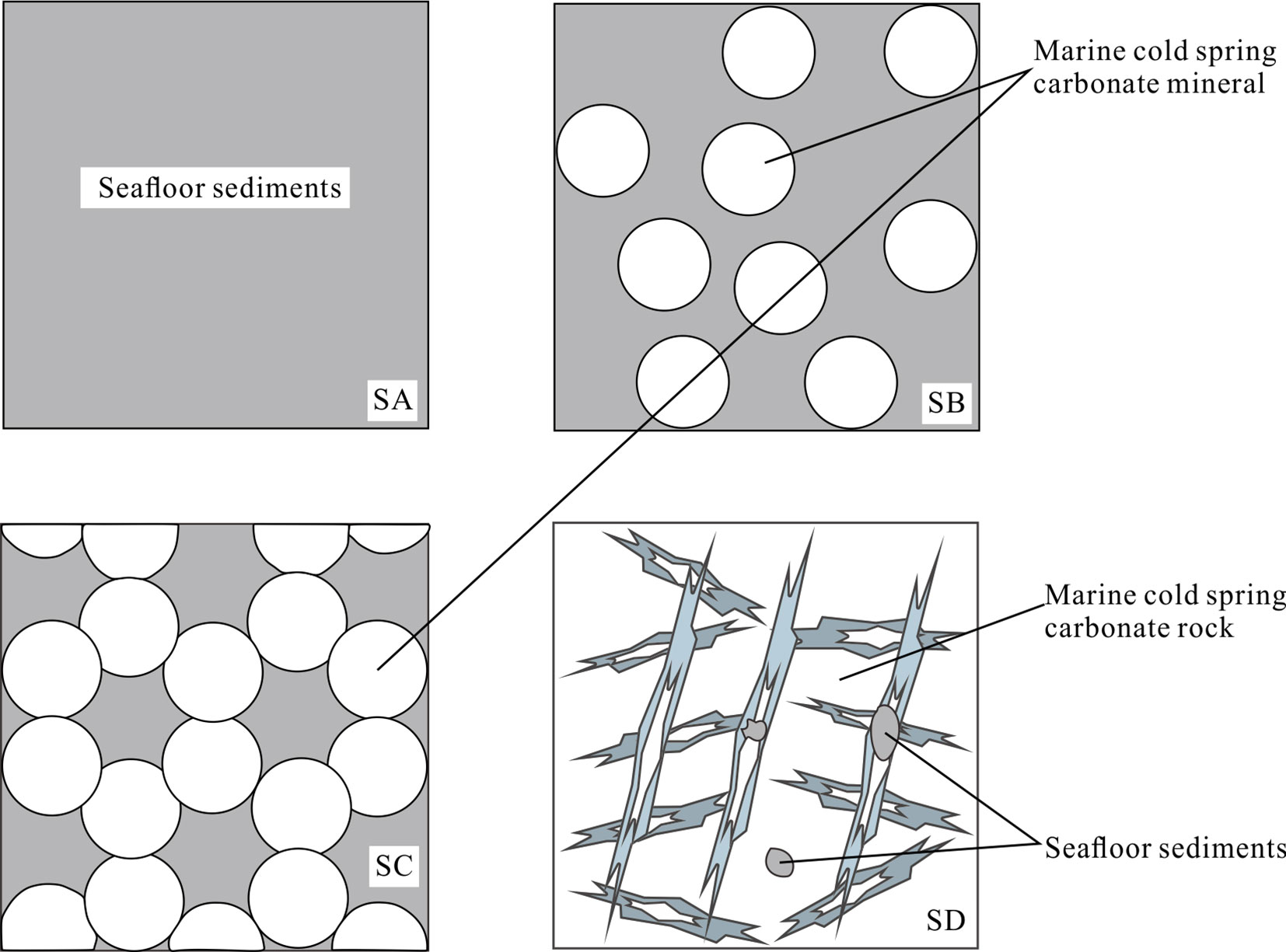 Seafloor sediments

SA

Marine cold spring carbonate mineral

SB

SC

Marine cold spring carbonate rock

Seafloor sediments

SD