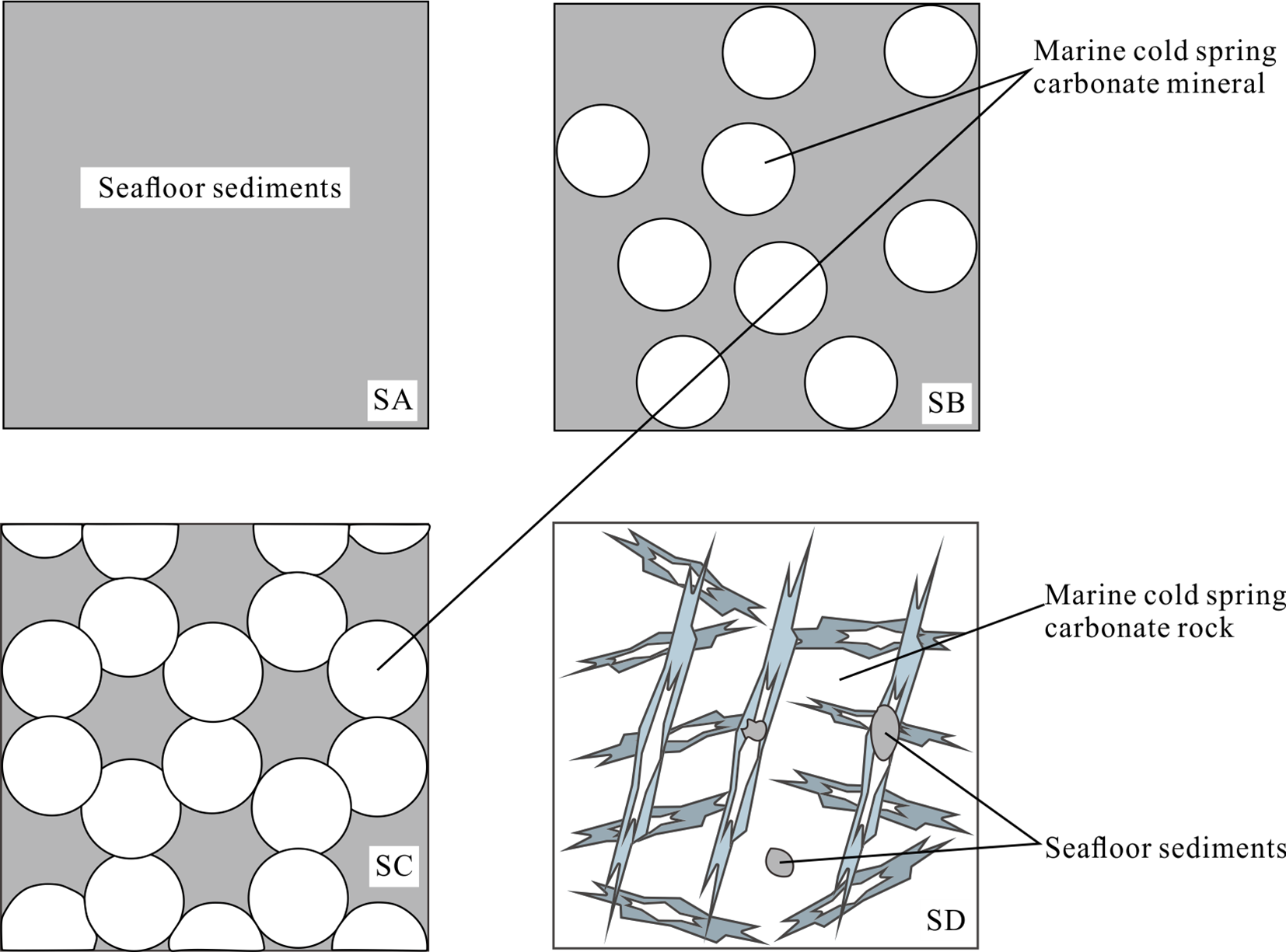 Seafloor sediments

SA

Marine cold spring carbonate mineral

SB

SC

Marine cold spring carbonate rock

Seafloor sediments

SD