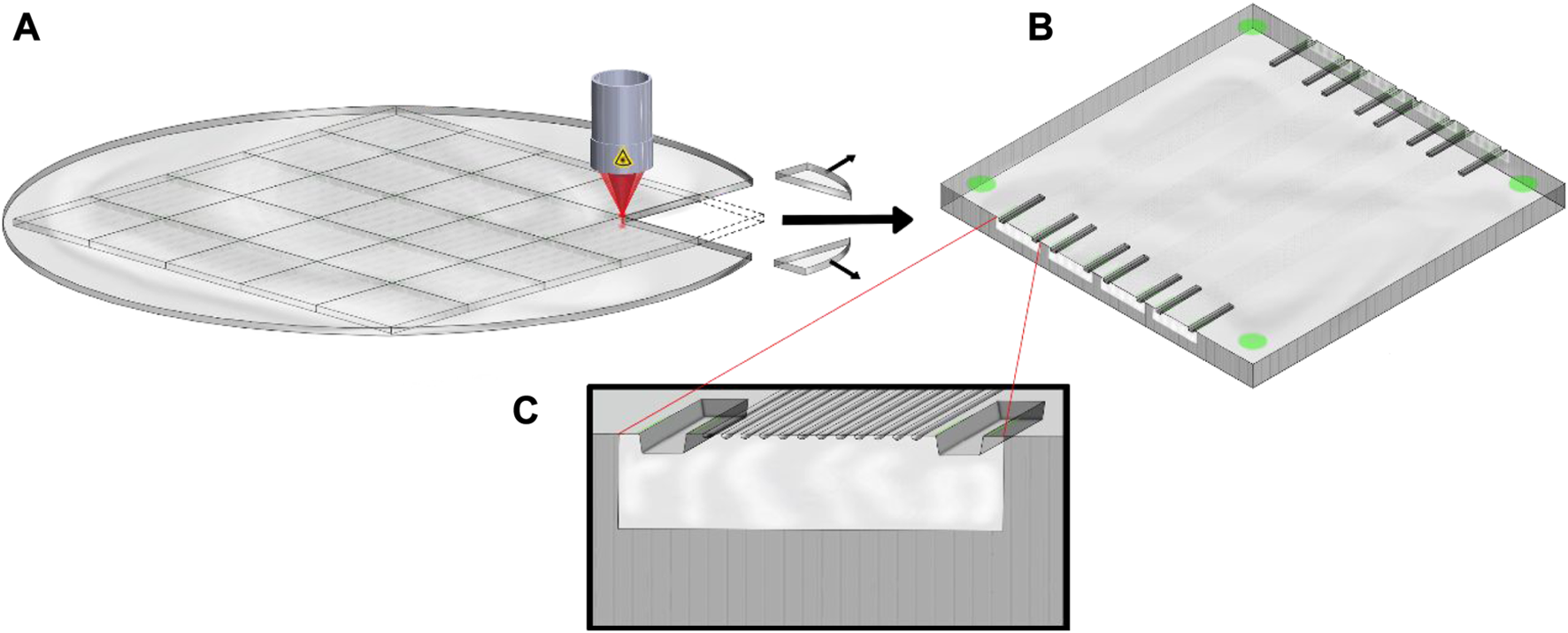 A

B

C