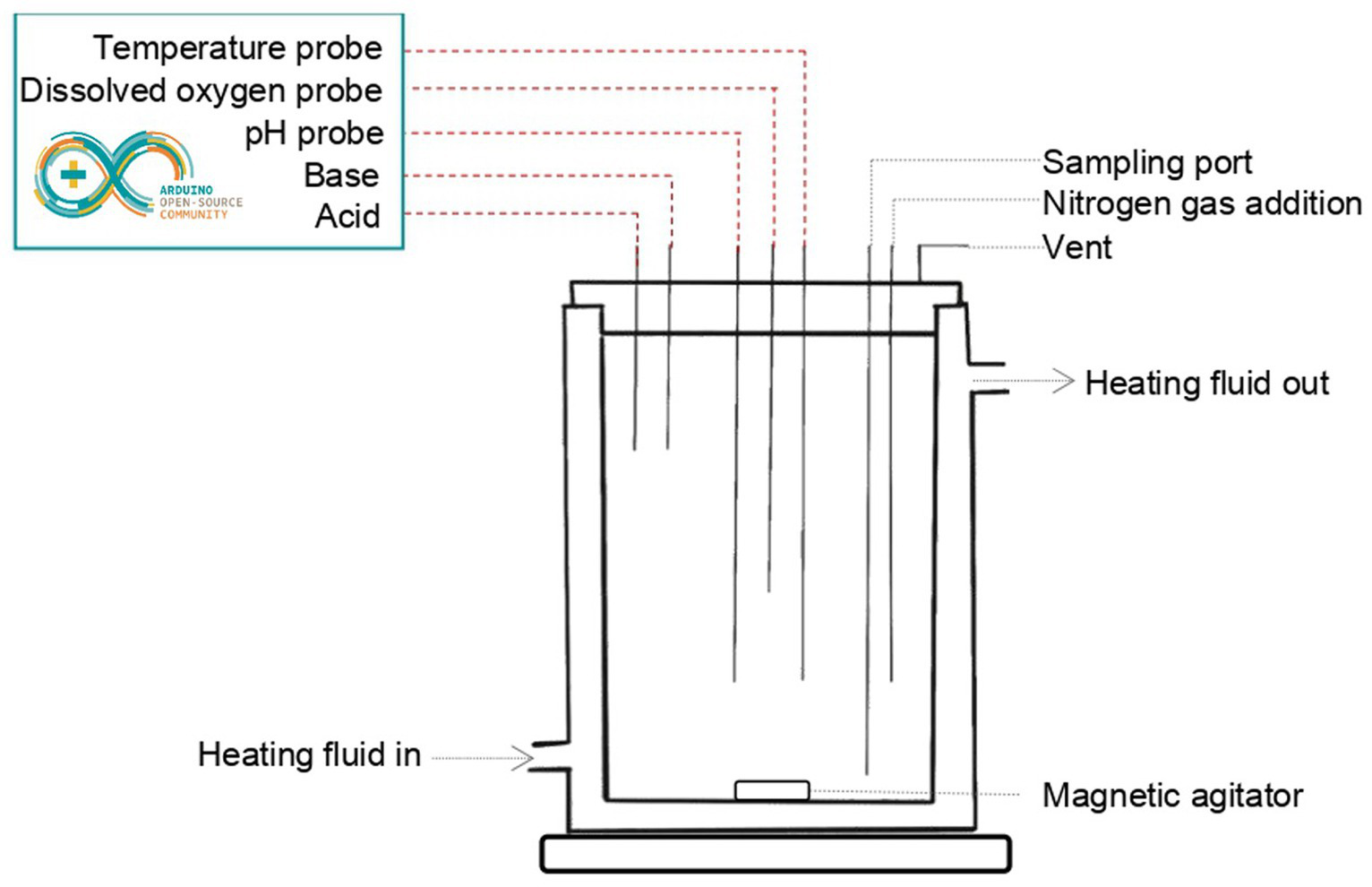 Temperature probe
Dissolved oxygen probe
pH probe
Base
Acid

ARDUINO
OPEN-SOURCE
COMMUNITY

Sampling port
Nitrogen gas addition
Vent

Heating fluid out

Heating fluid in

Magnetic agitator