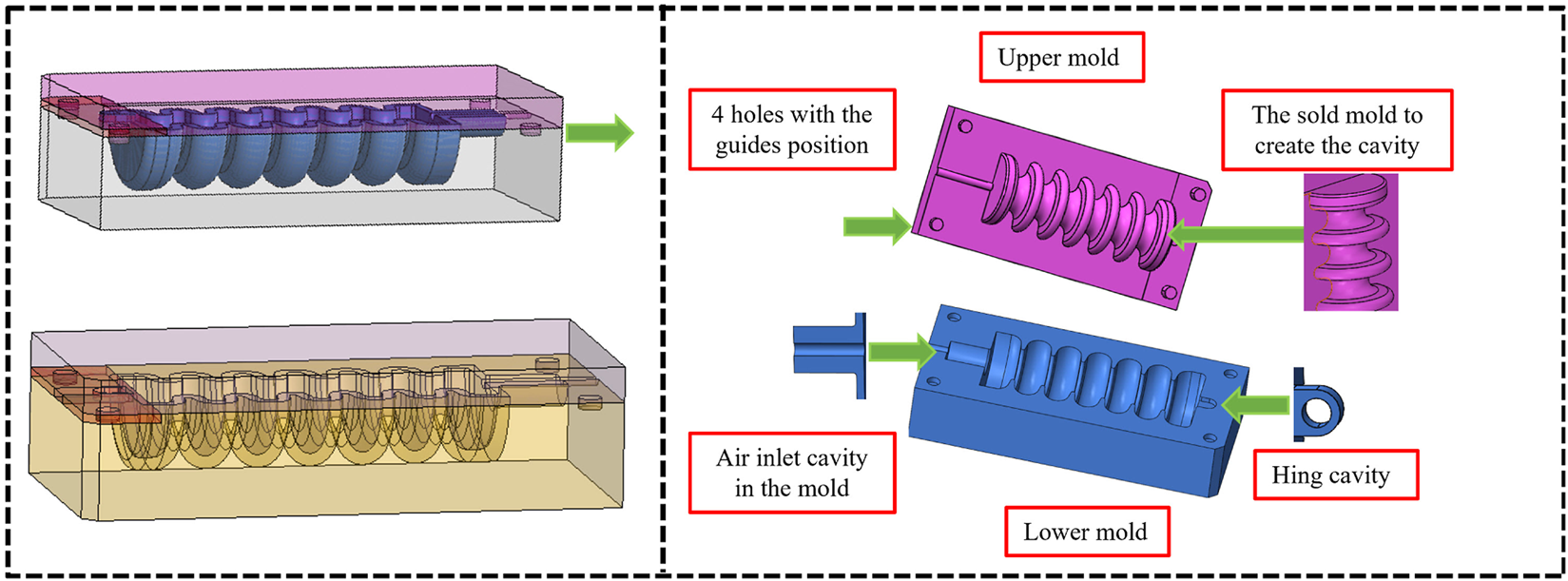 Upper mold

4 holes with the guides position

The sold mold to create the cavity

Air inlet cavity in the mold

Hing cavity

Lower mold