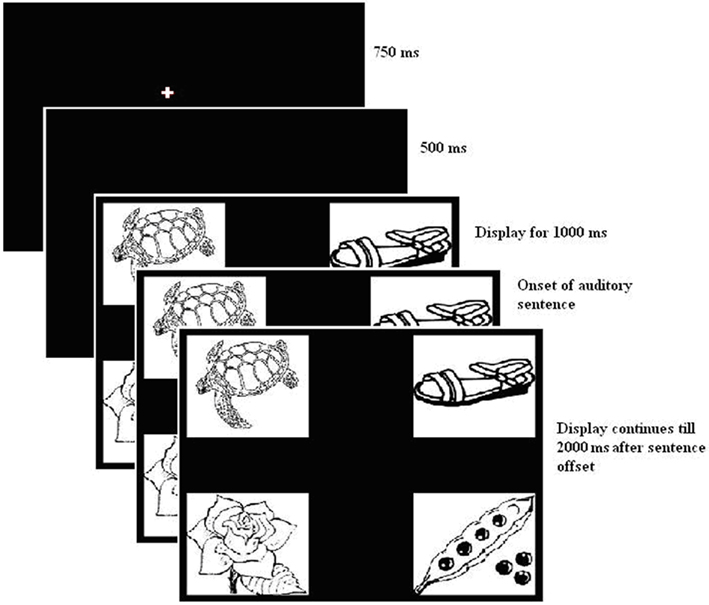 750 ms

500 ms

Display for 1000 ms

Onset of auditory sentence

Display continues till 2000 ms after sentence offset