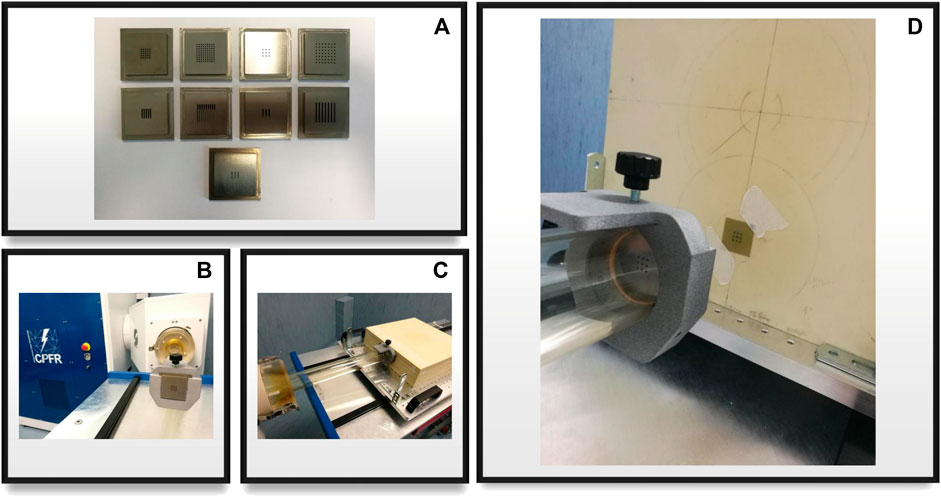 A

B

CPFR

C

D