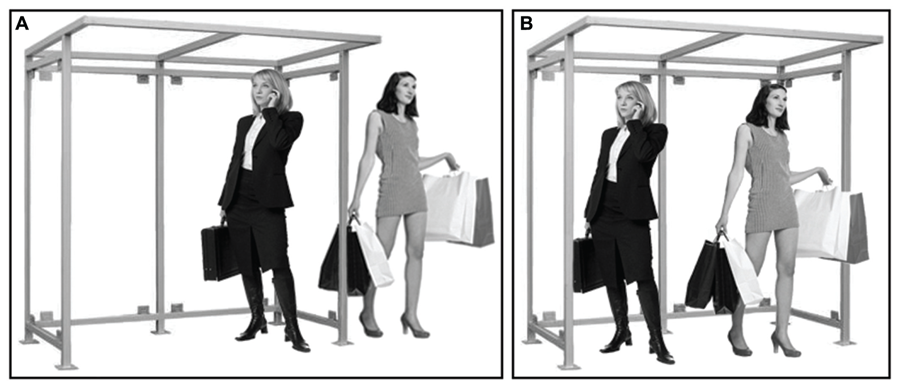 A

B