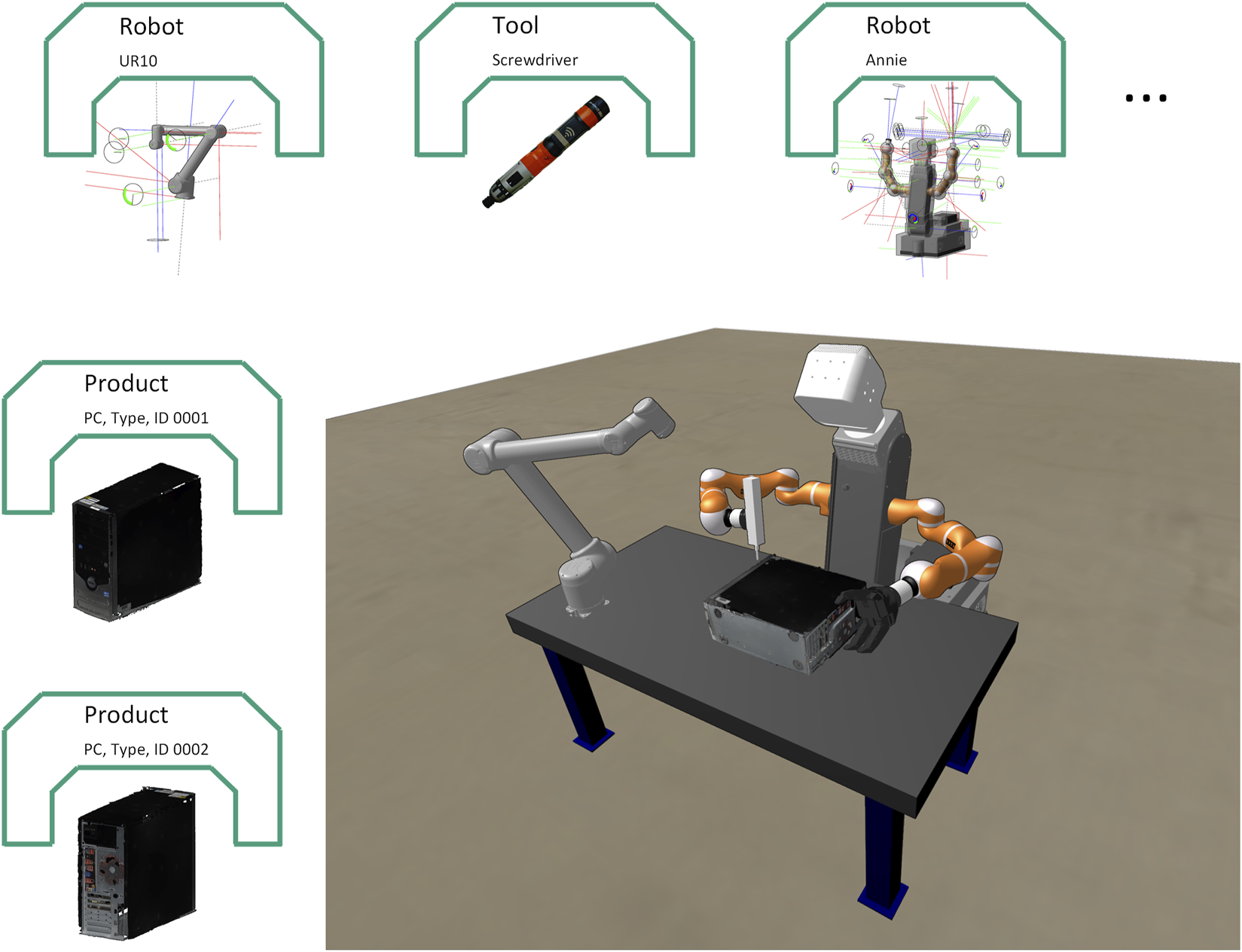 Robot
UR10

Tool
Screwdriver

Robot
Annie

...

Product
PC, Type, ID 0001

Product
PC, Type, ID 0002