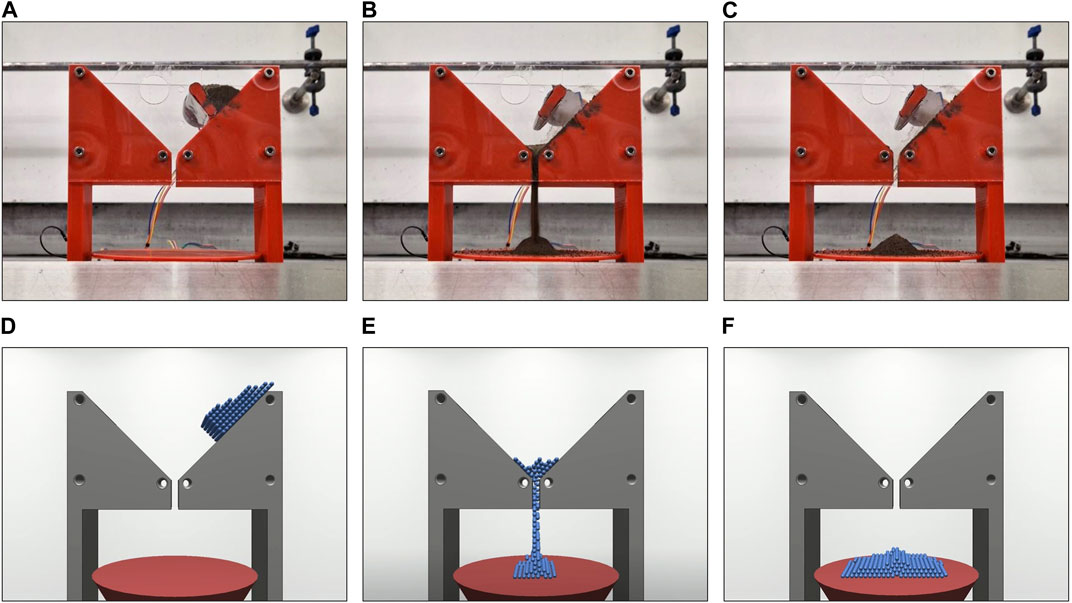 A

B

C

D

E

F