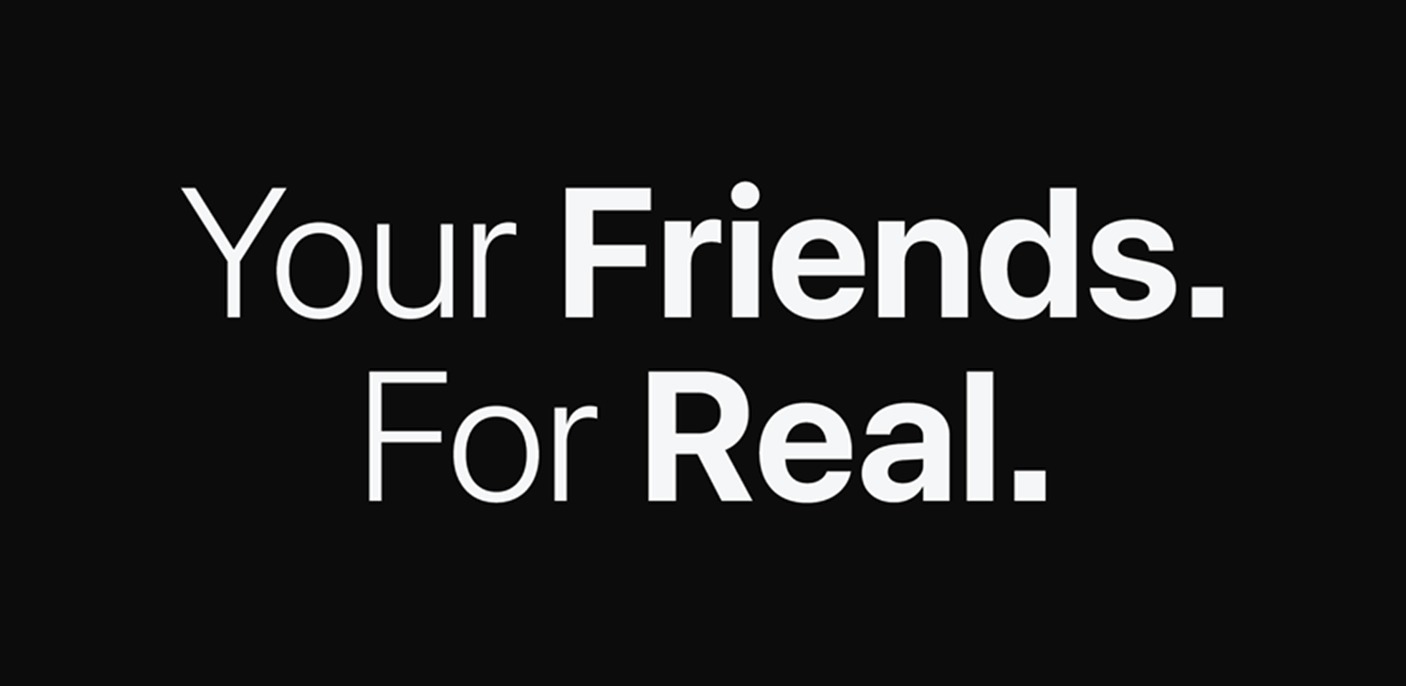 Your Friends.
For Real.