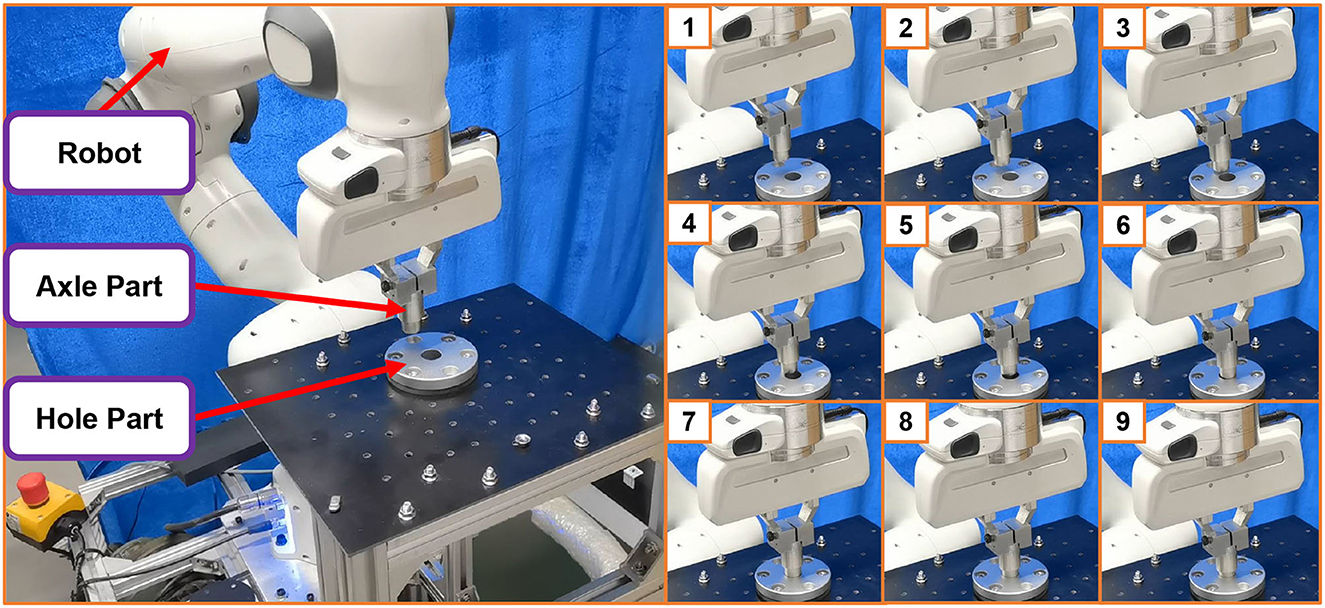 Robot

Axle Part

Hole Part

1

2

3

4

5

6

7

8

9