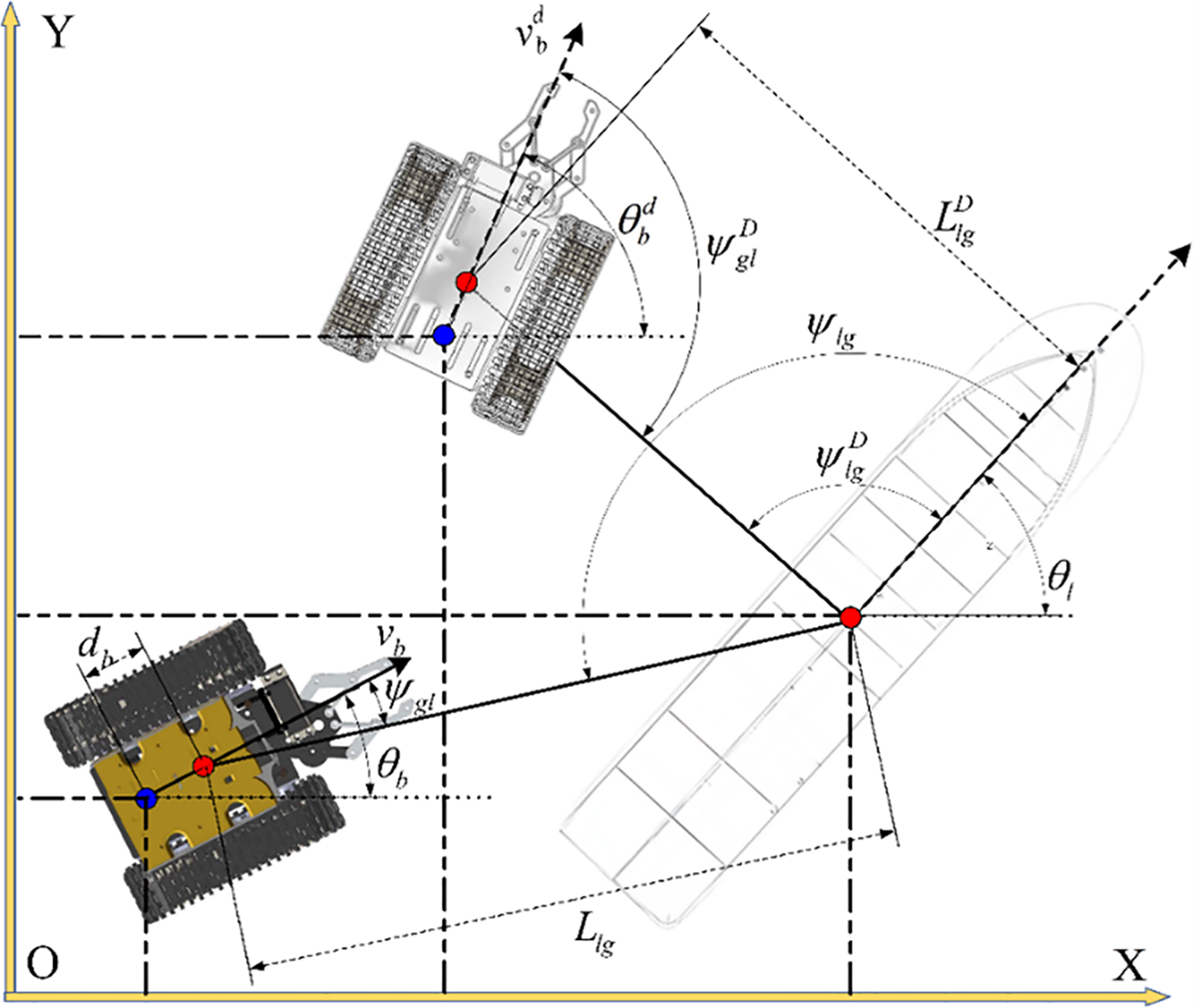 Y
$v_b^d$
$\theta_b^d$
$\psi_{gl}^D$
$L_{lg}^D$
$\psi_{lg}$
$\psi_{lg}^D$
$\theta_l$
$d_b$
$v_b$
$\psi_{gl}$
$\theta_b$
$L_{lg}$
O
X