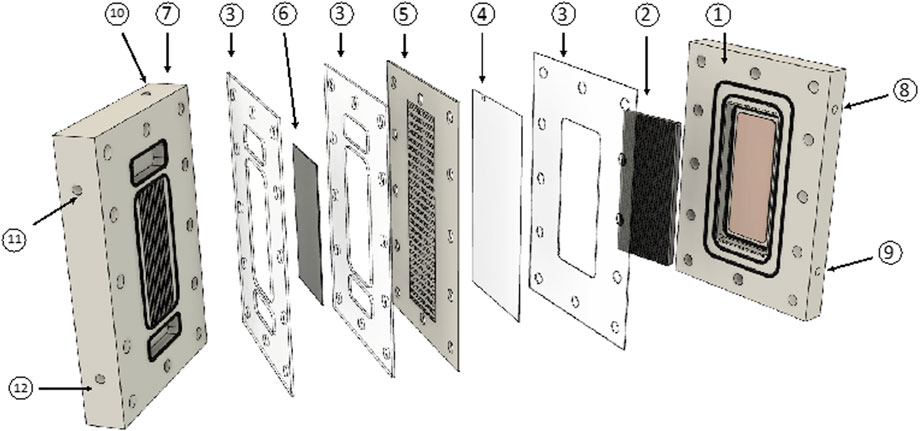 10 7 3 6 3 5 4 3 2 1 8 11 9 12