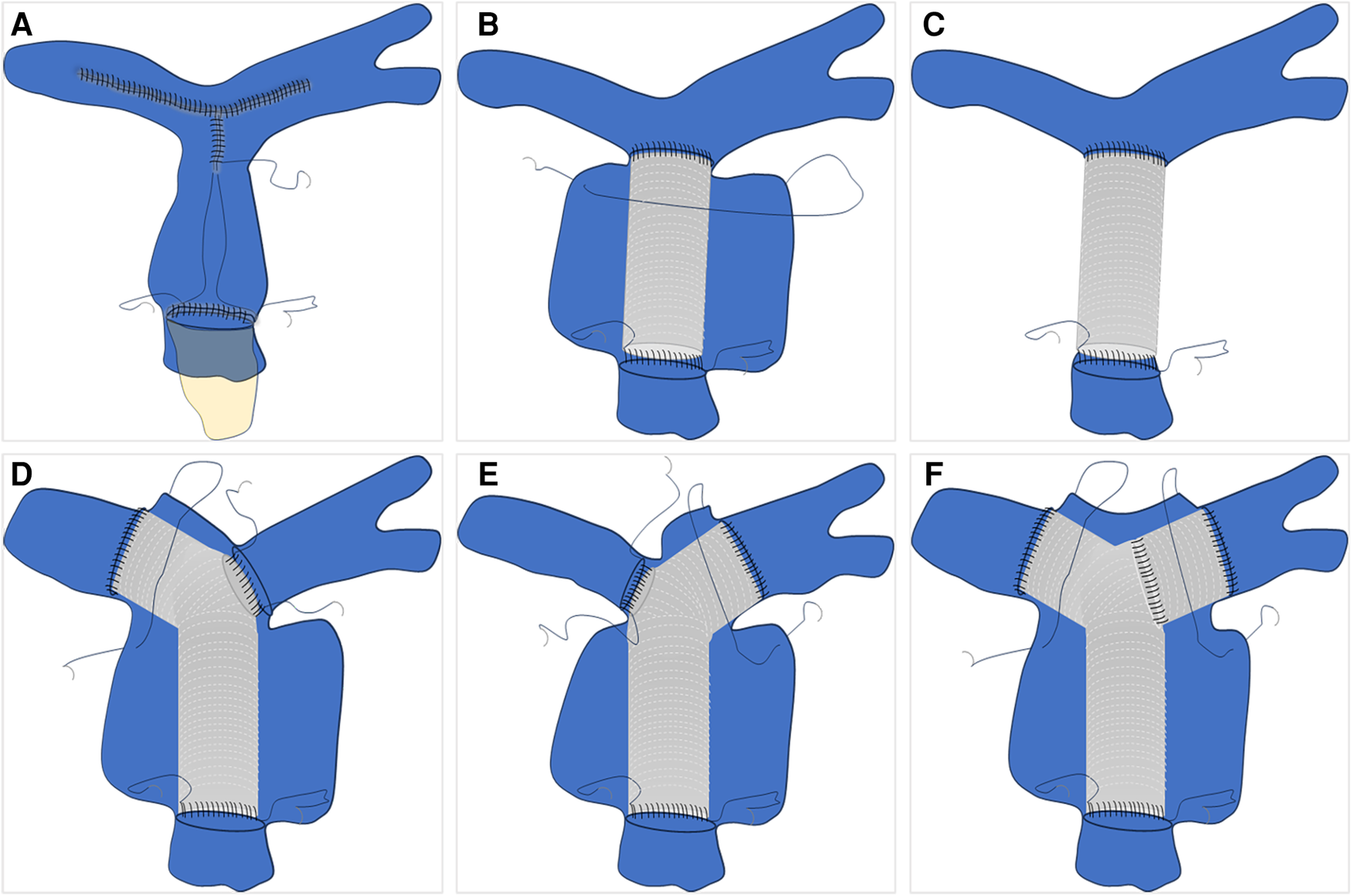 A

B

C

D

E

F