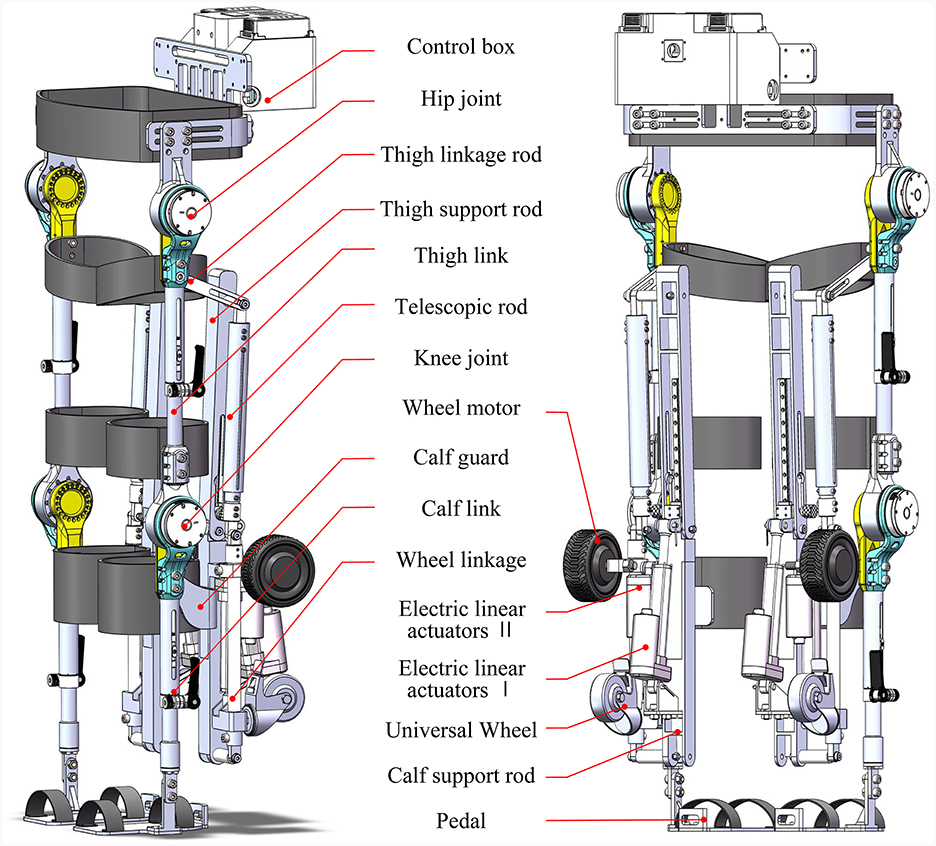 Control box
Hip joint
Thigh linkage rod
Thigh support rod
Thigh link
Telescopic rod
Knee joint
Wheel motor
Calf guard
Calf link
Wheel linkage
Electric linear actuators Ⅱ
Electric linear actuators Ⅰ
Universal Wheel
Calf support rod
Pedal