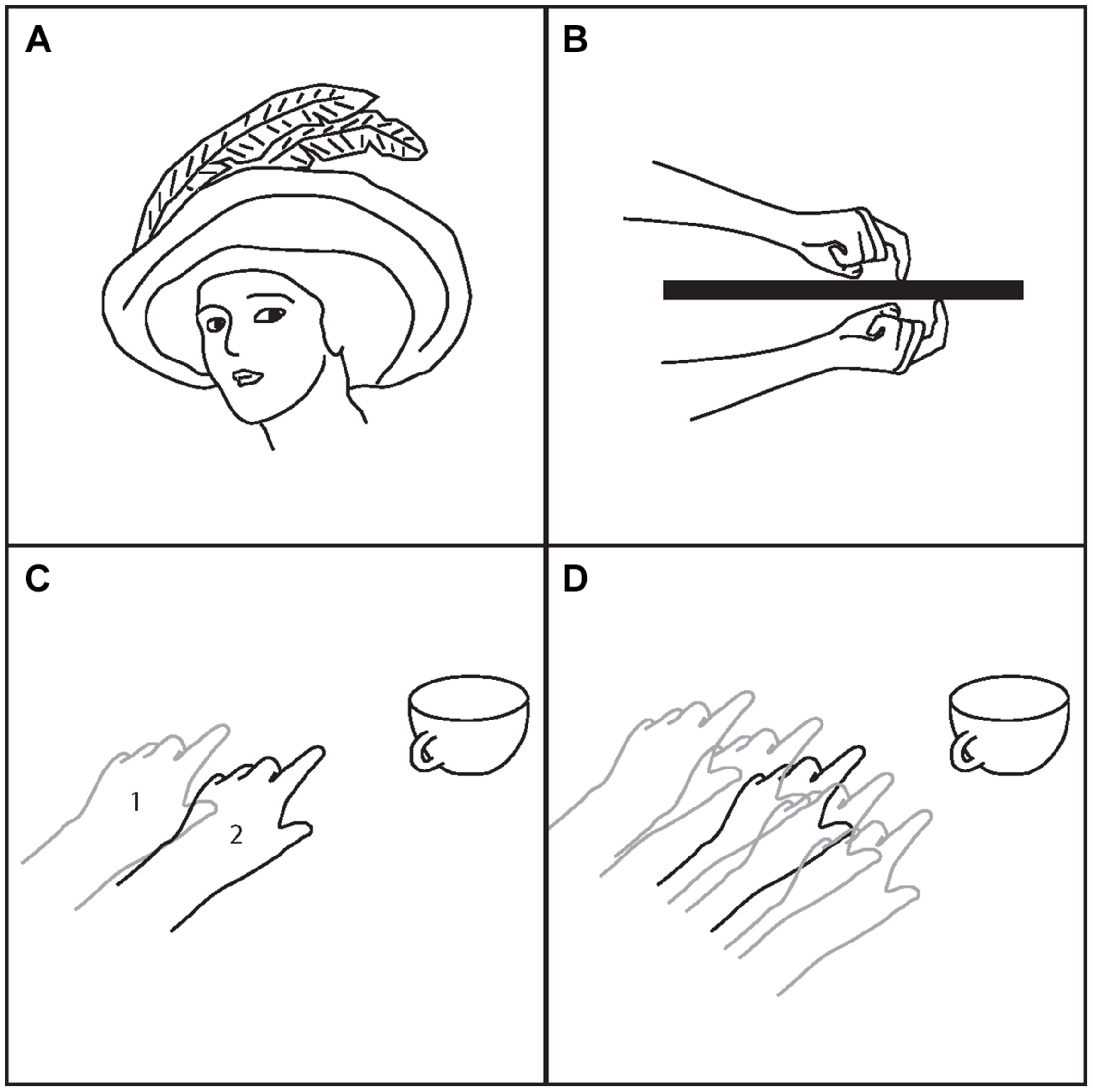 A

B

C

1

2

D