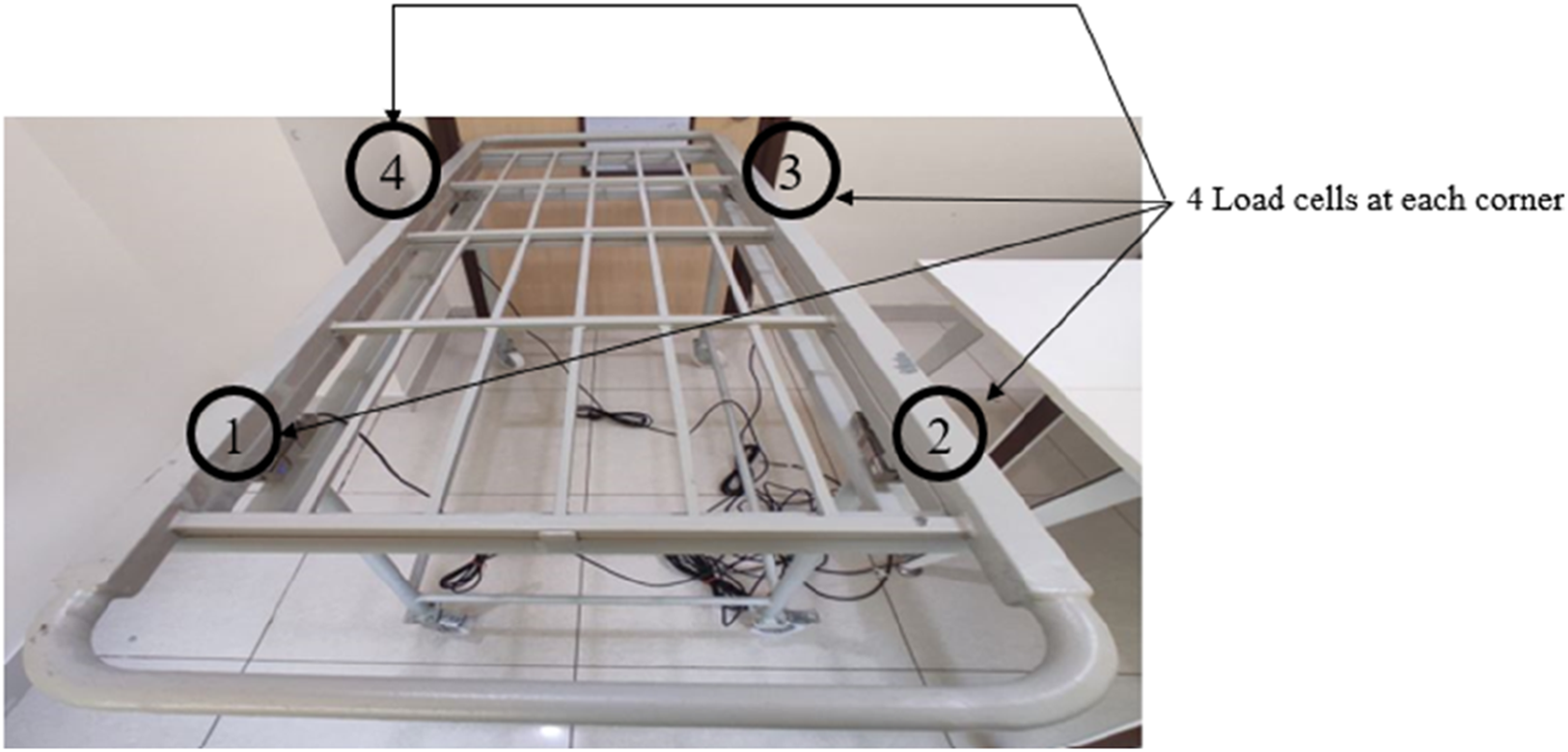 4

3

4 Load cells at each corner

1

2