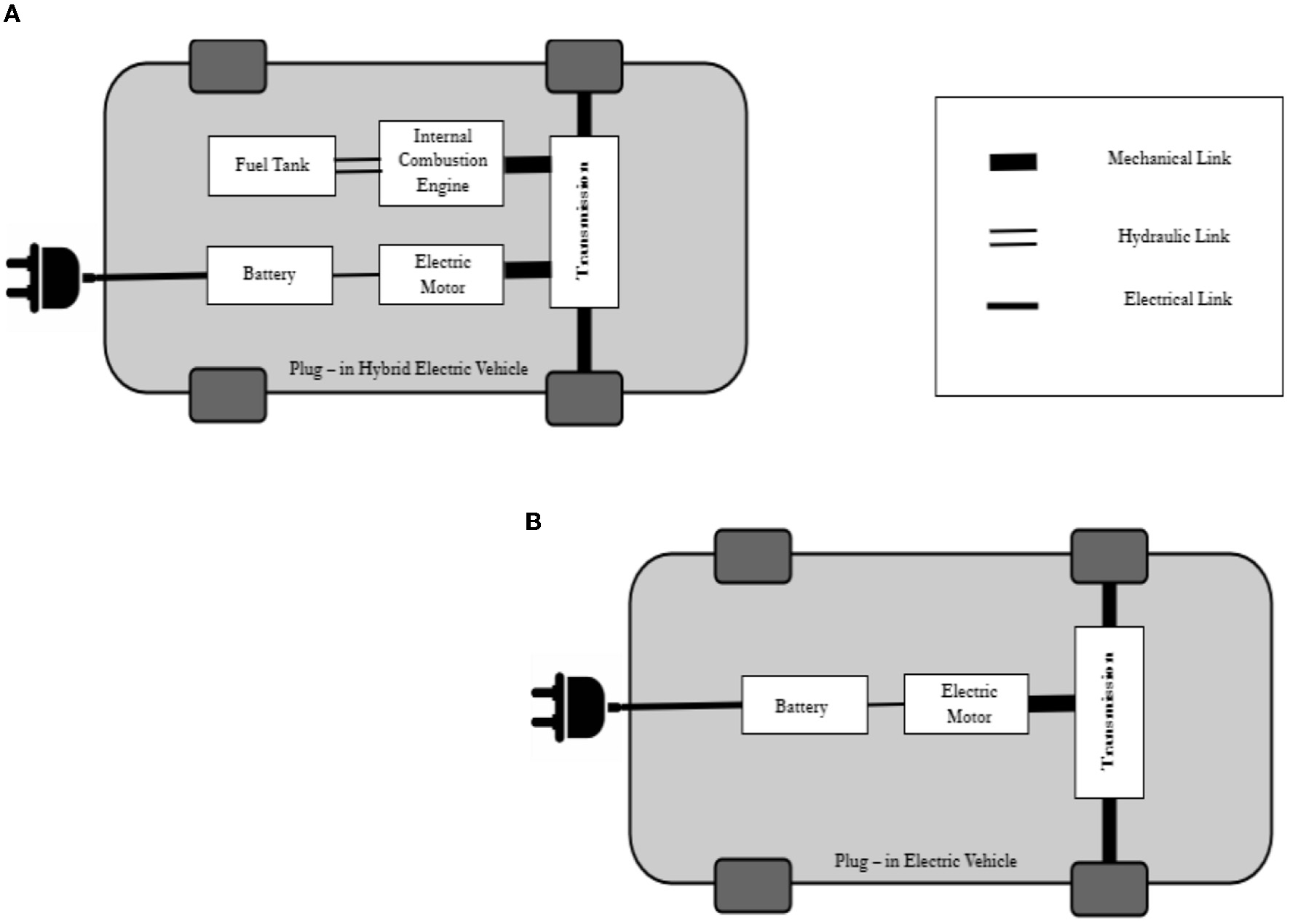 A

Fuel Tank

Internal Combustion Engine

Transmission

Battery

Electric Motor

Plug – in Hybrid Electric Vehicle

Mechanical Link

Hydraulic Link

Electrical Link

B

Battery

Electric Motor

Transmission

Plug – in Electric Vehicle