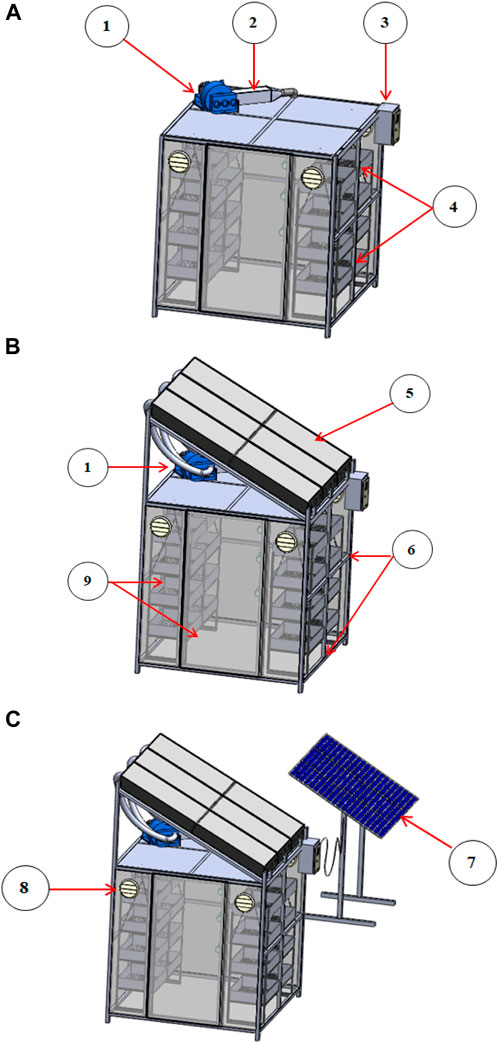 A
1
2
3
4
B
5
1
6
9
C
7
8