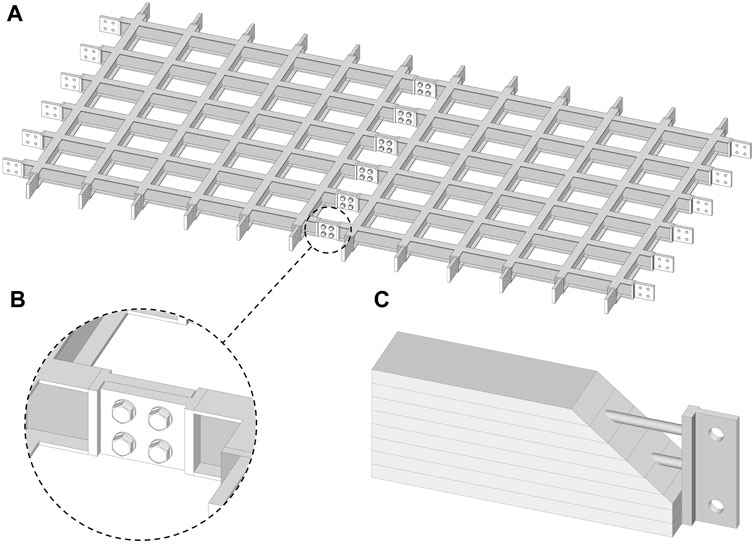 A

B

C