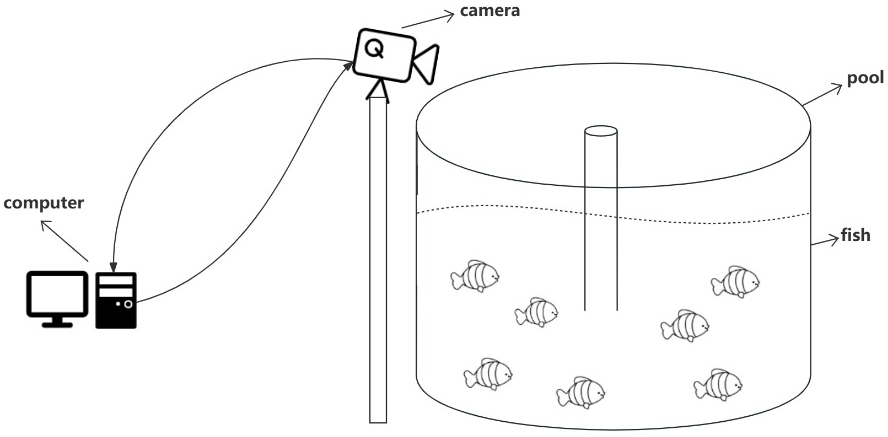 camera
pool
computer
fish