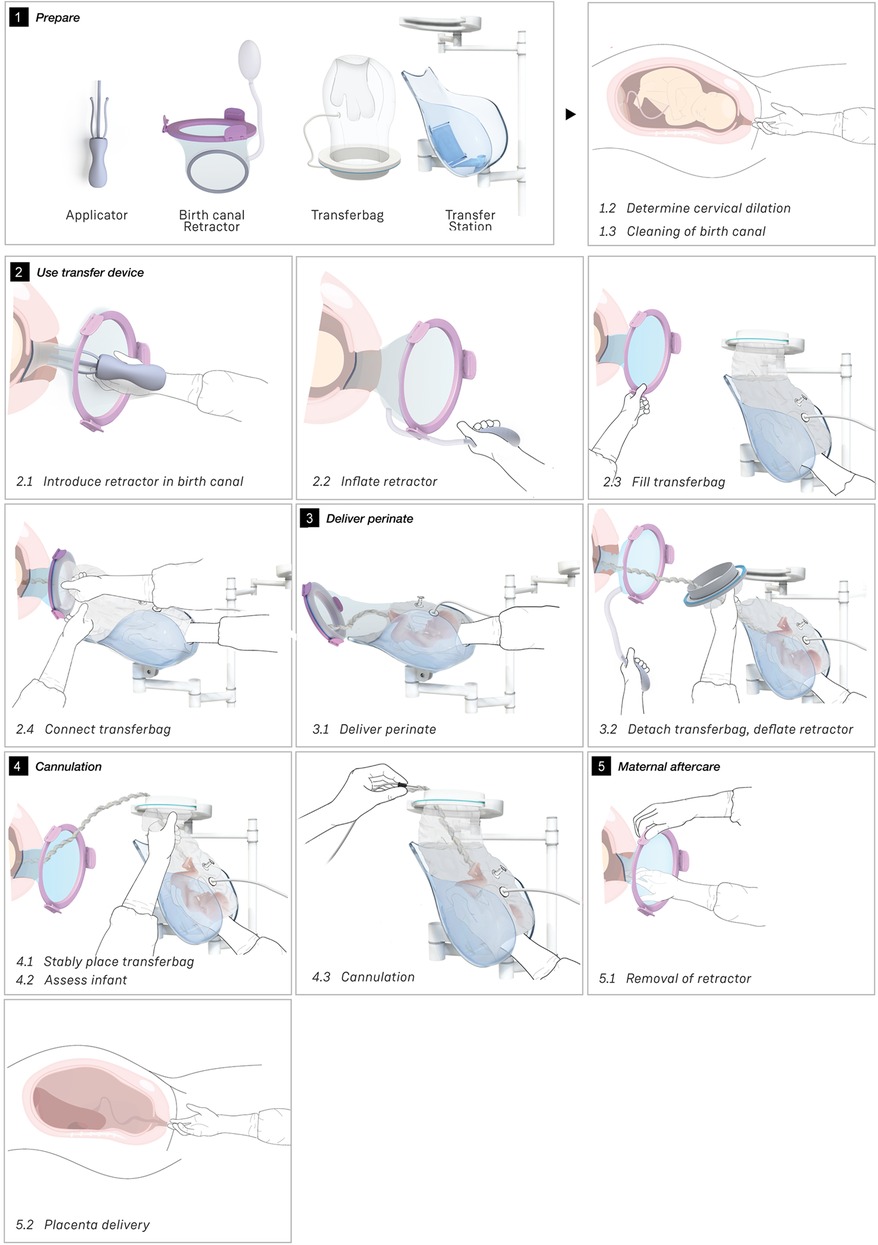 1 Prepare

Applicator

Birth canal Retractor

Transferbag

Transfer Station

1.2 Determine cervical dilation

1.3 Cleaning of birth canal

2 Use transfer device

2.1 Introduce retractor in birth canal

2.2 Inflate retractor

2.3 Fill transferbag

2.4 Connect transferbag

3 Deliver perinate

3.1 Deliver perinate

3.2 Detach transferbag, deflate retractor

4 Cannulation

4.1 Stably place transferbag

4.2 Assess infant

4.3 Cannulation

5 Maternal aftercare

5.1 Removal of retractor

5.2 Placenta delivery