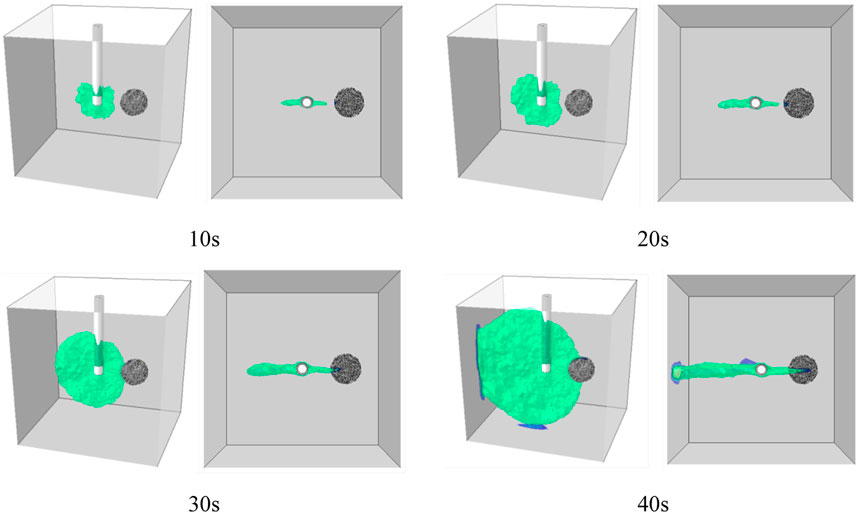 10s

20s

30s

40s