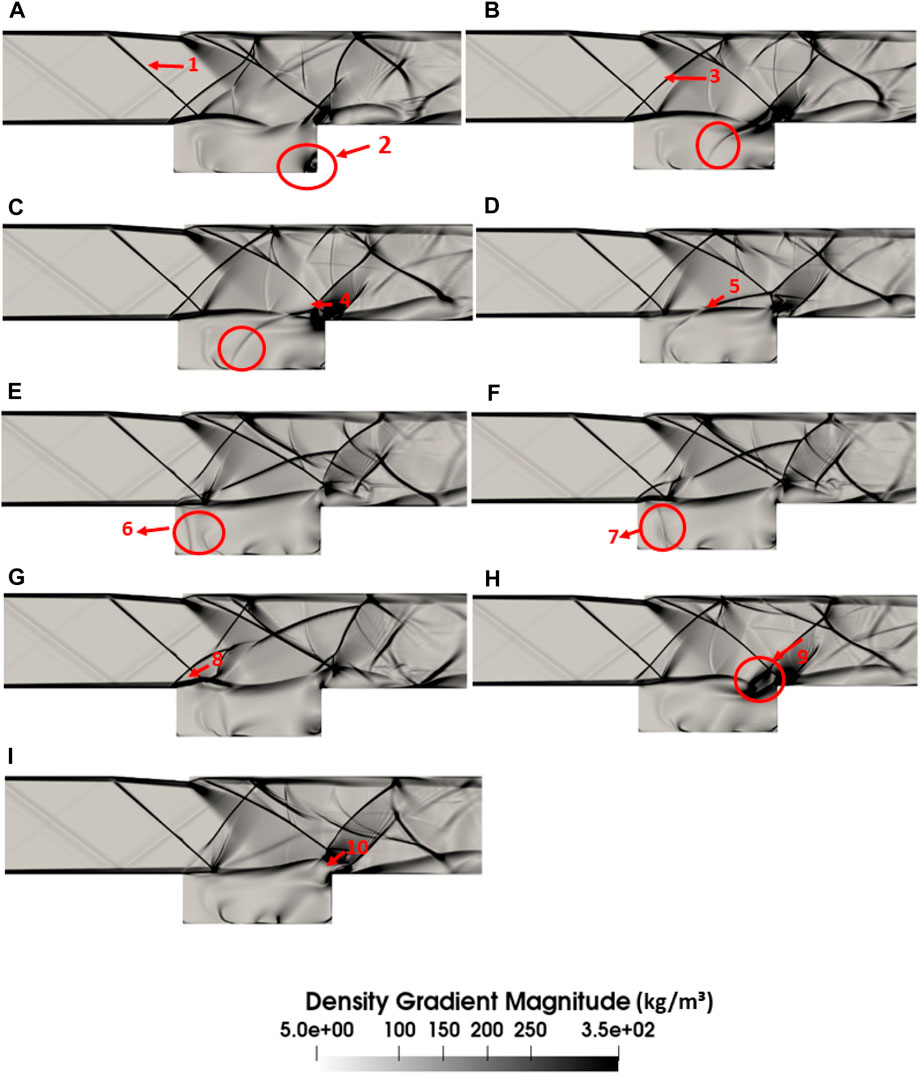 A

1

2

B

3

C

4

D

5

E

6

F

7

G

8

H

9

I

10

Density Gradient Magnitude (kg/m³)

5.0e+00 100 150 200 250 3.5e+02