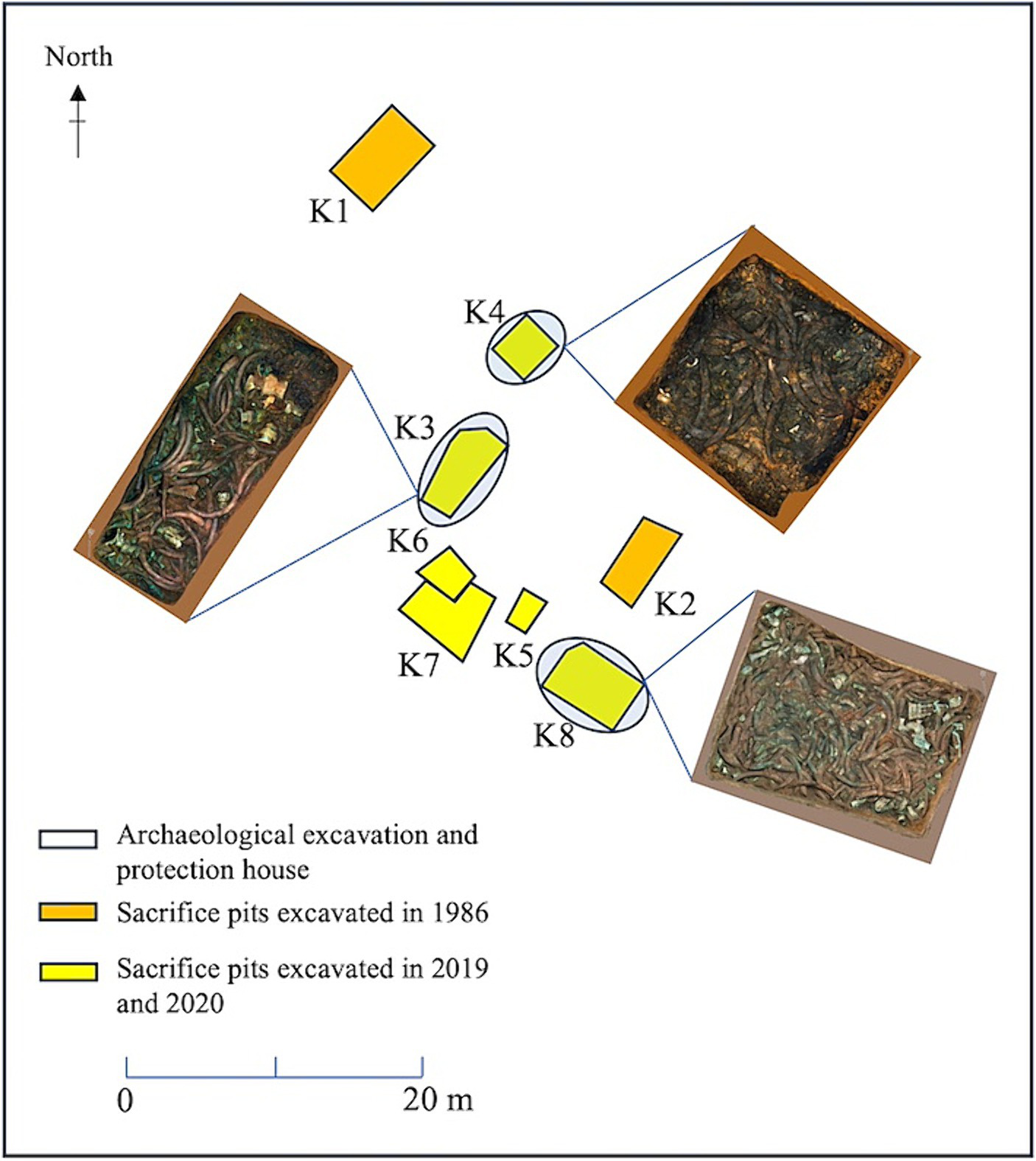 North

K1

K4

K3

K6

K2

K7

K5

K8

Archaeological excavation and protection house

Sacrifice pits excavated in 1986

Sacrifice pits excavated in 2019 and 2020

0

20 m