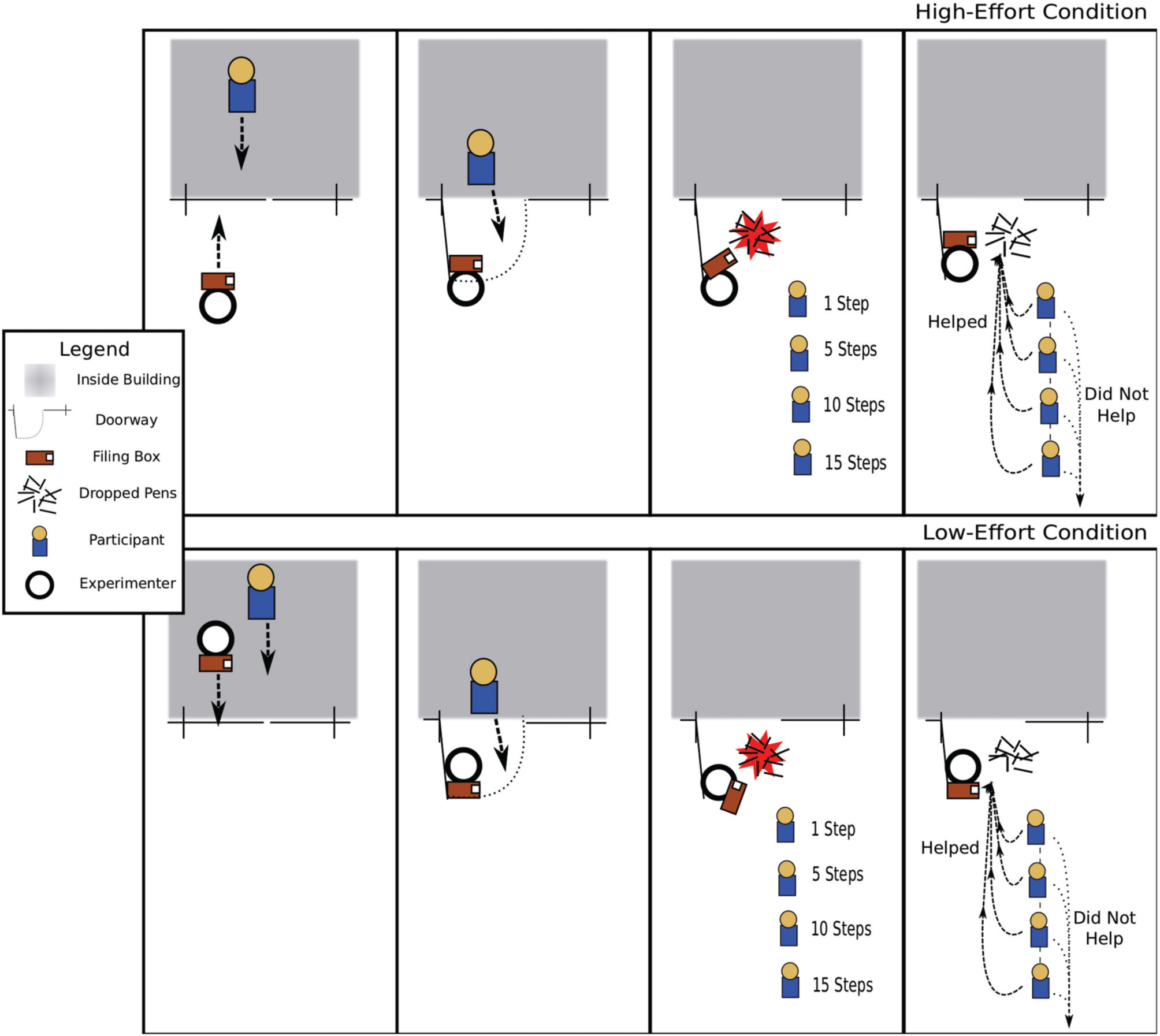 High-Effort Condition

1 Step
5 Steps
10 Steps
15 Steps

Helped

Did Not Help

Legend
Inside Building
Doorway
Filing Box
Dropped Pens
Participant
Experimenter

Low-Effort Condition

1 Step
5 Steps
10 Steps
15 Steps

Helped

Did Not Help