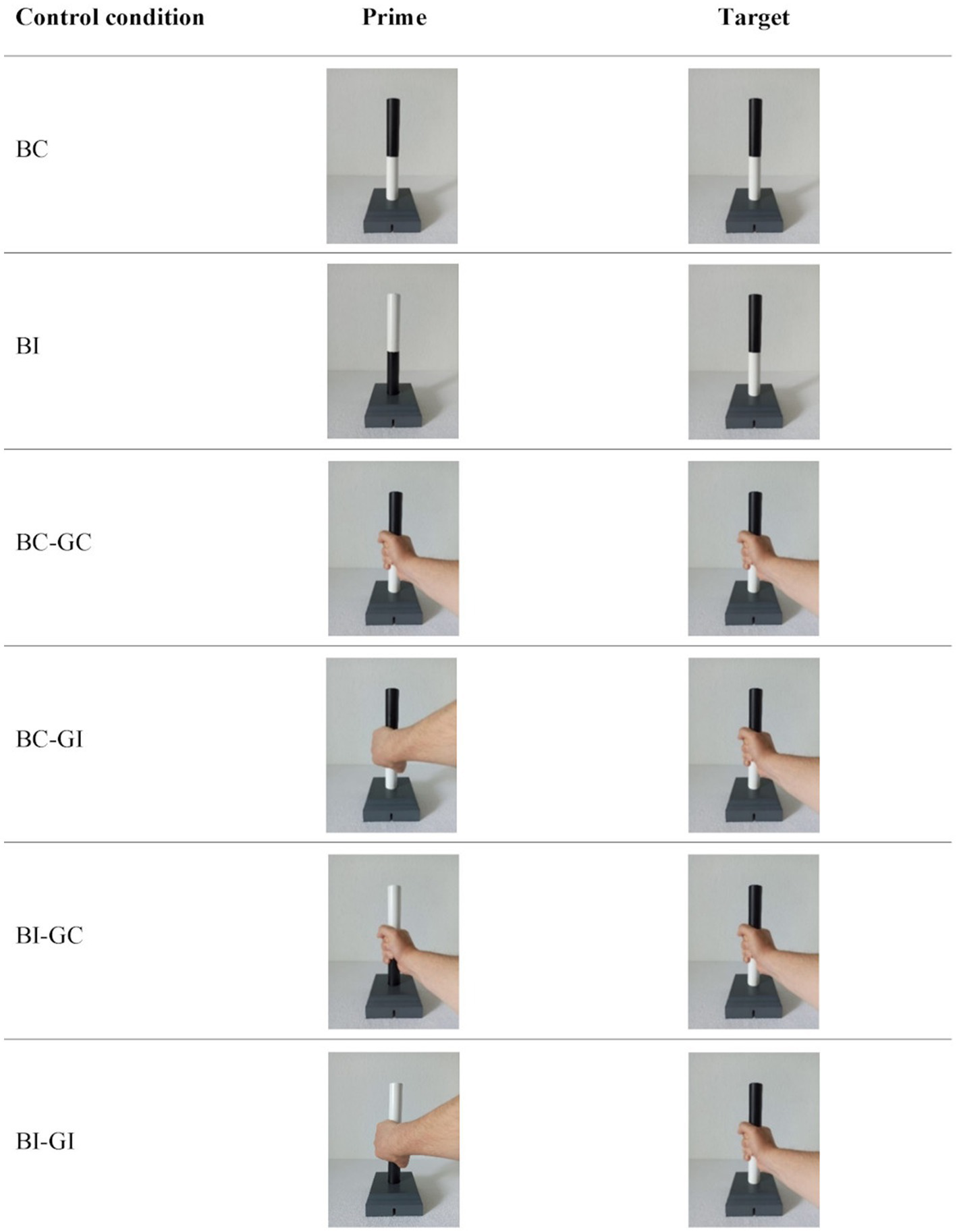 | Control condition | Prime | Target |
|---|---|---|
| BC | | |
| BI | | |
| BC-GC | | |
| BC-GI | | |
| BI-GC | | |
| BI-GI | | |