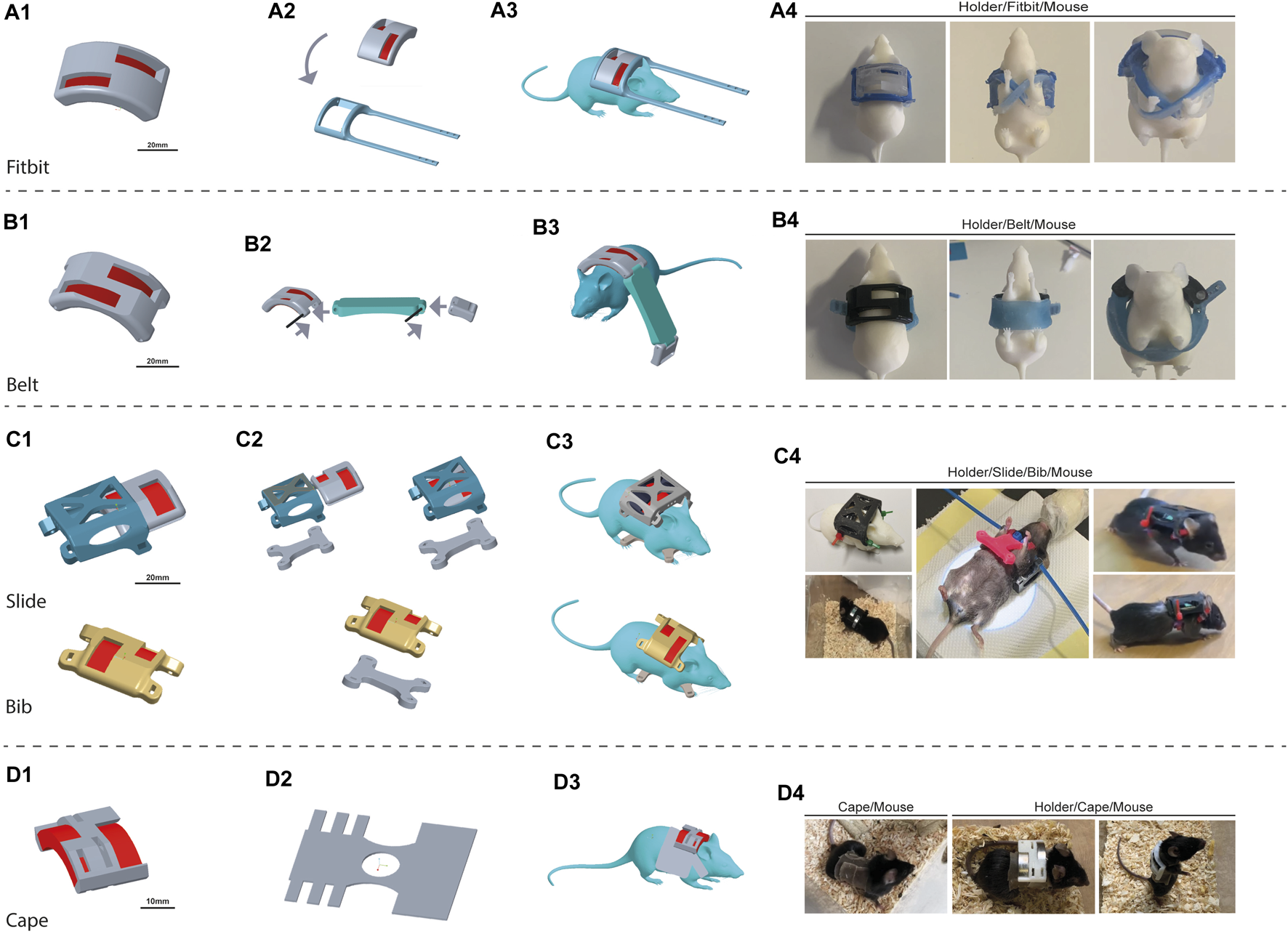 A1

20mm

Fitbit

A2

A3

A4

Holder/Fitbit/Mouse

B1

20mm

Belt

B2

B3

B4

Holder/Belt/Mouse

C1

20mm

Slide

Bib

C2

C3

C4

Holder/Slide/Bib/Mouse

D1

10mm

Cape

D2

D3

D4

Cape/Mouse

Holder/Cape/Mouse