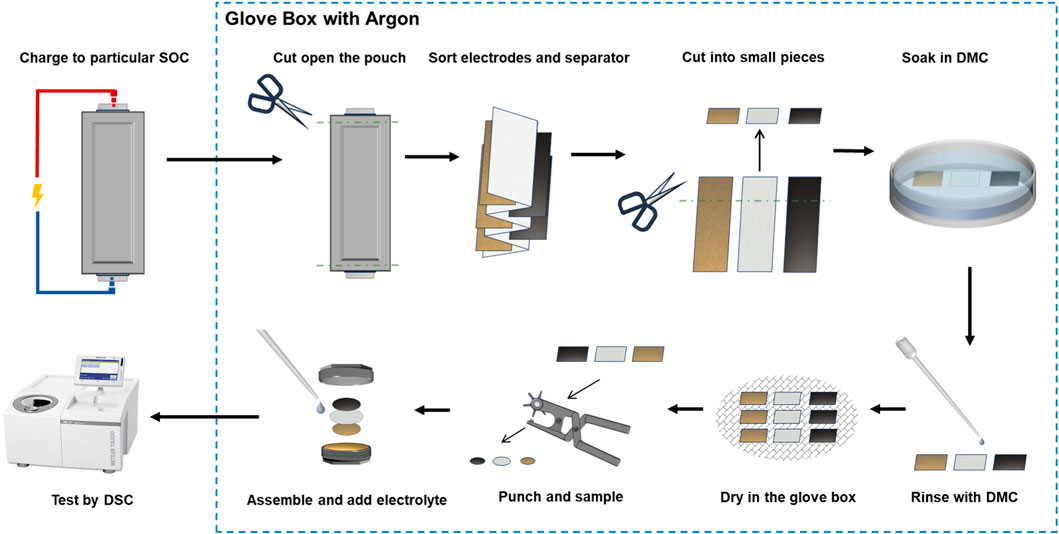 Glove Box with Argon

Charge to particular SOC

Cut open the pouch

Sort electrodes and separator

Cut into small pieces

Soak in DMC

Rinse with DMC

Dry in the glove box

Punch and sample

Assemble and add electrolyte

Test by DSC