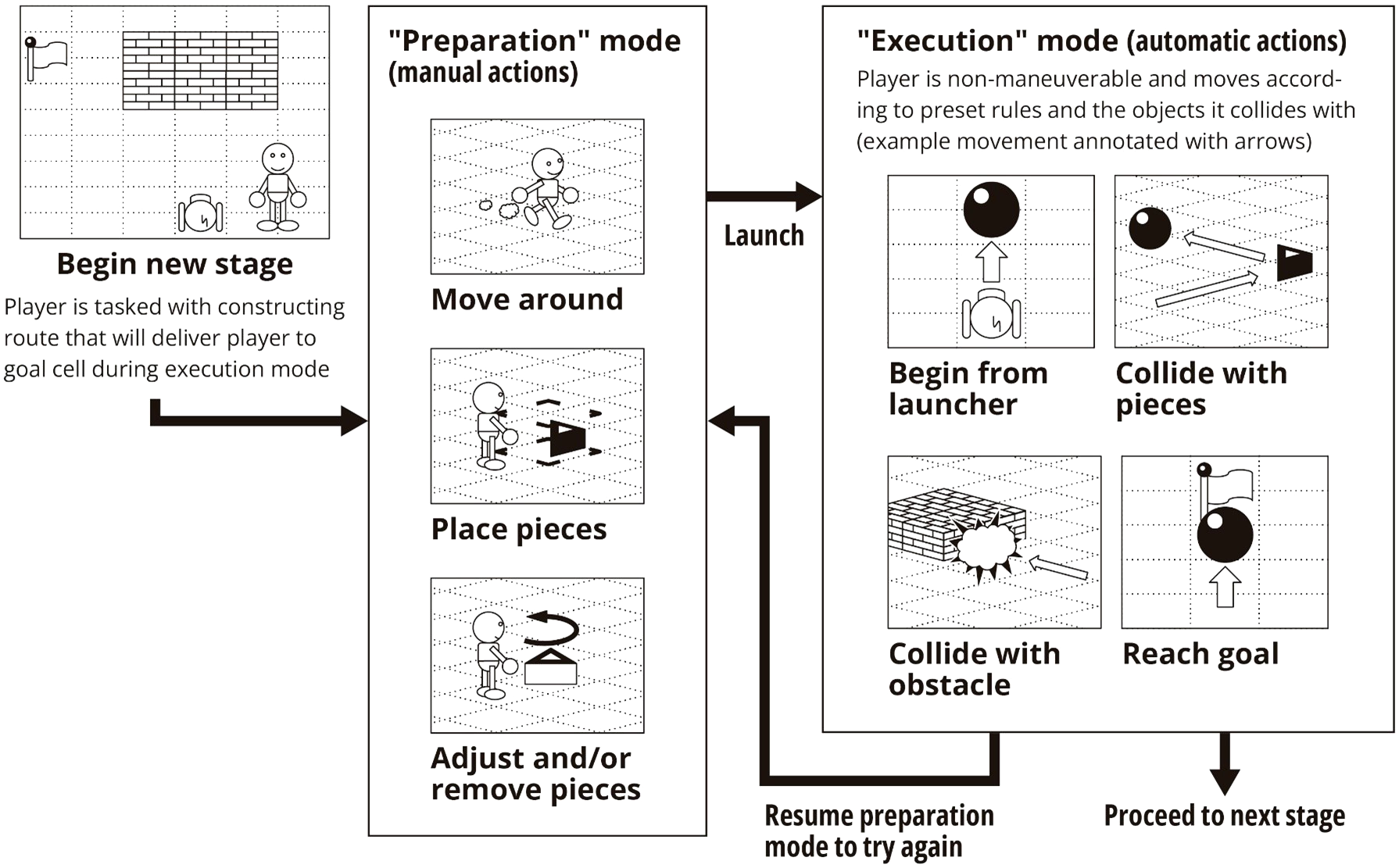 Begin new stage

Player is tasked with constructing route that will deliver player to goal cell during execution mode

"Preparation" mode (manual actions)

Move around

Place pieces

Adjust and/or remove pieces

Launch

"Execution" mode (automatic actions)

Player is non-maneuverable and moves according to preset rules and the objects it collides with (example movement annotated with arrows)

Begin from launcher

Collide with pieces

Collide with obstacle

Reach goal

Resume preparation mode to try again

Proceed to next stage