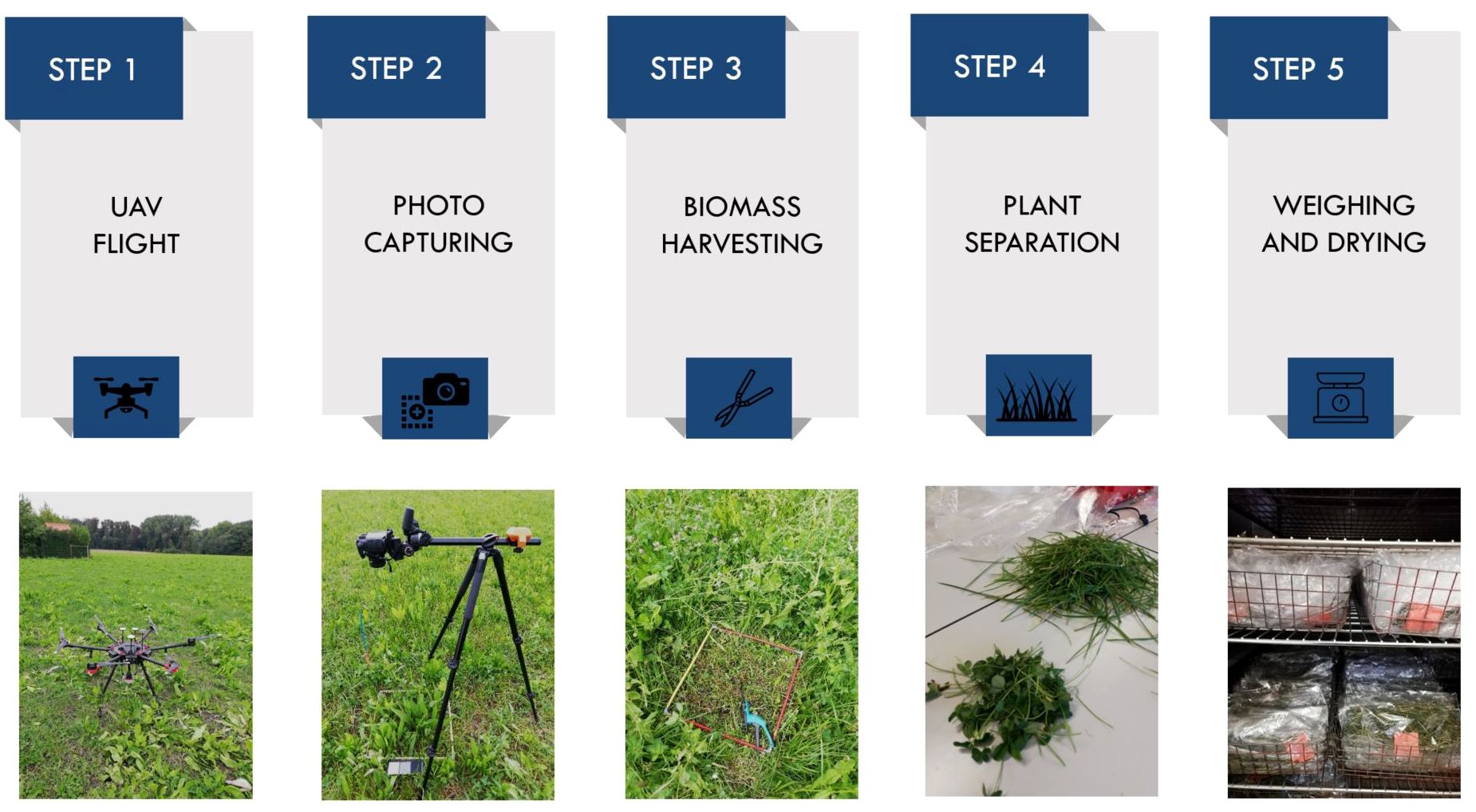 STEP 1

UAV FLIGHT

STEP 2

PHOTO CAPTURING

STEP 3

BIOMASS HARVESTING

STEP 4

PLANT SEPARATION

STEP 5

WEIGHING AND DRYING