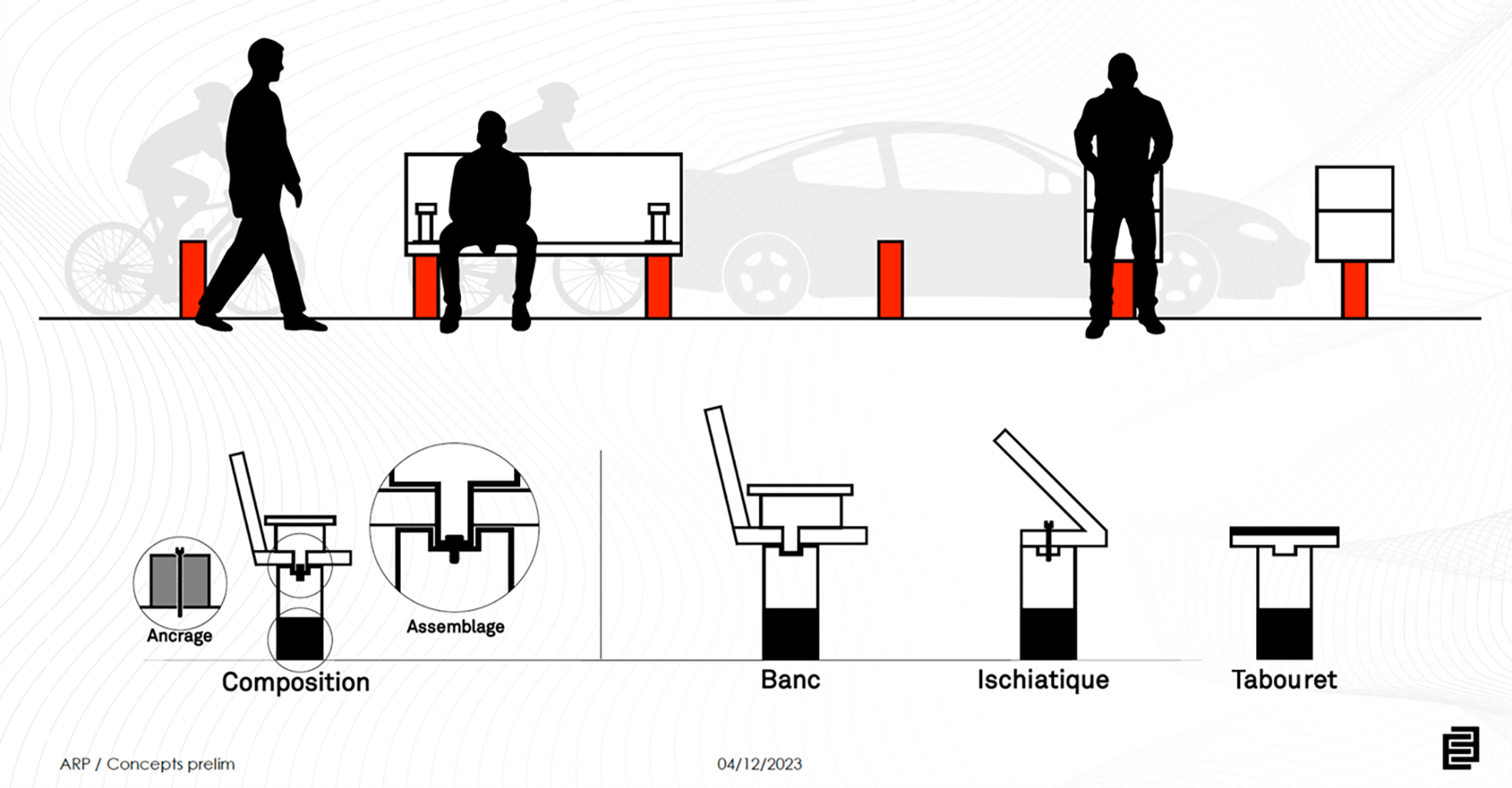 Ancrage

Assemblage

Composition

Banc

Ischiatique

Tabouret

ARP / Concepts prelim

04/12/2023