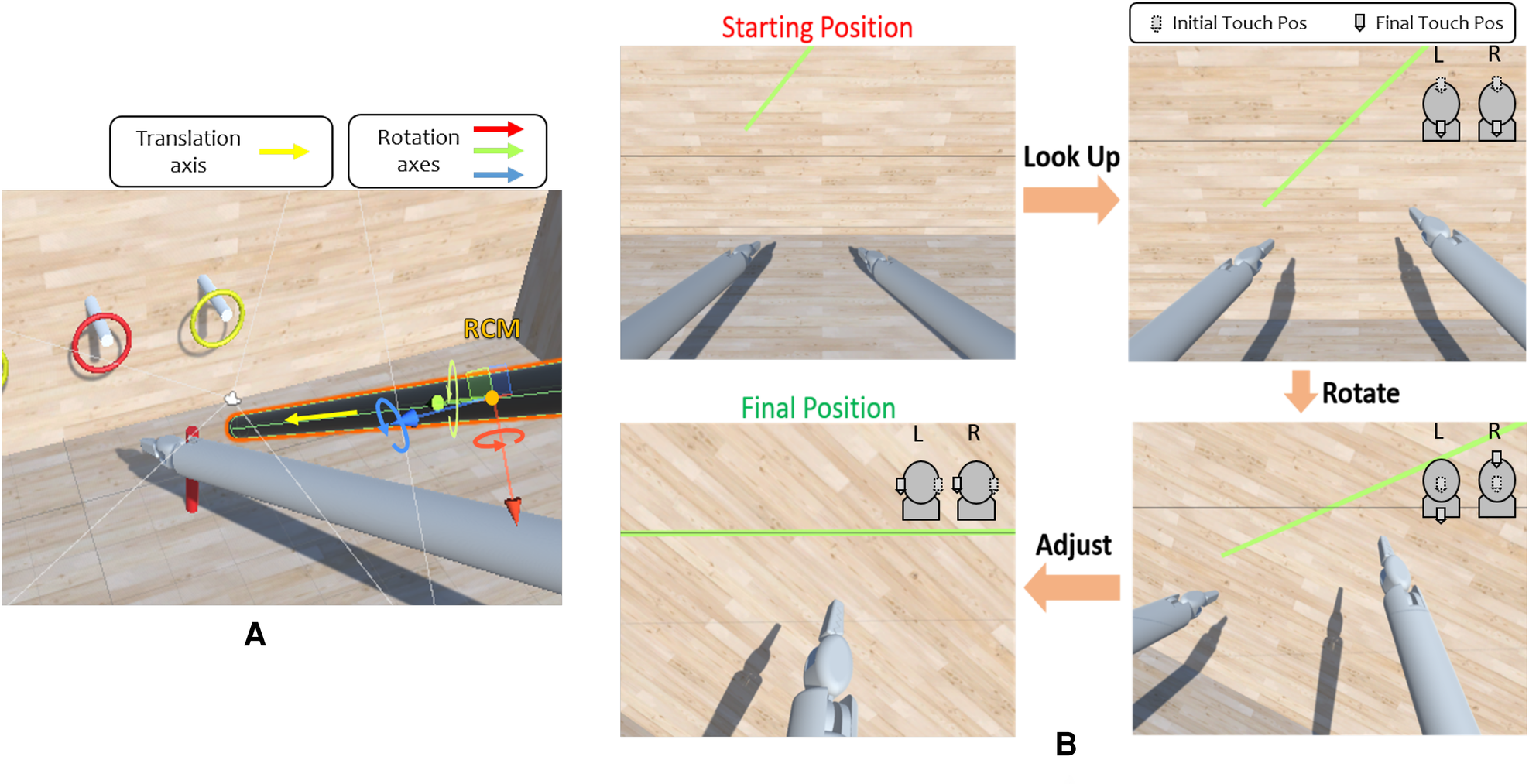 Translation axis

Rotation axes

RCM

A

Starting Position

Initial Touch Pos Final Touch Pos

L R

Look Up

Rotate

L R

Final Position

L R

Adjust

B