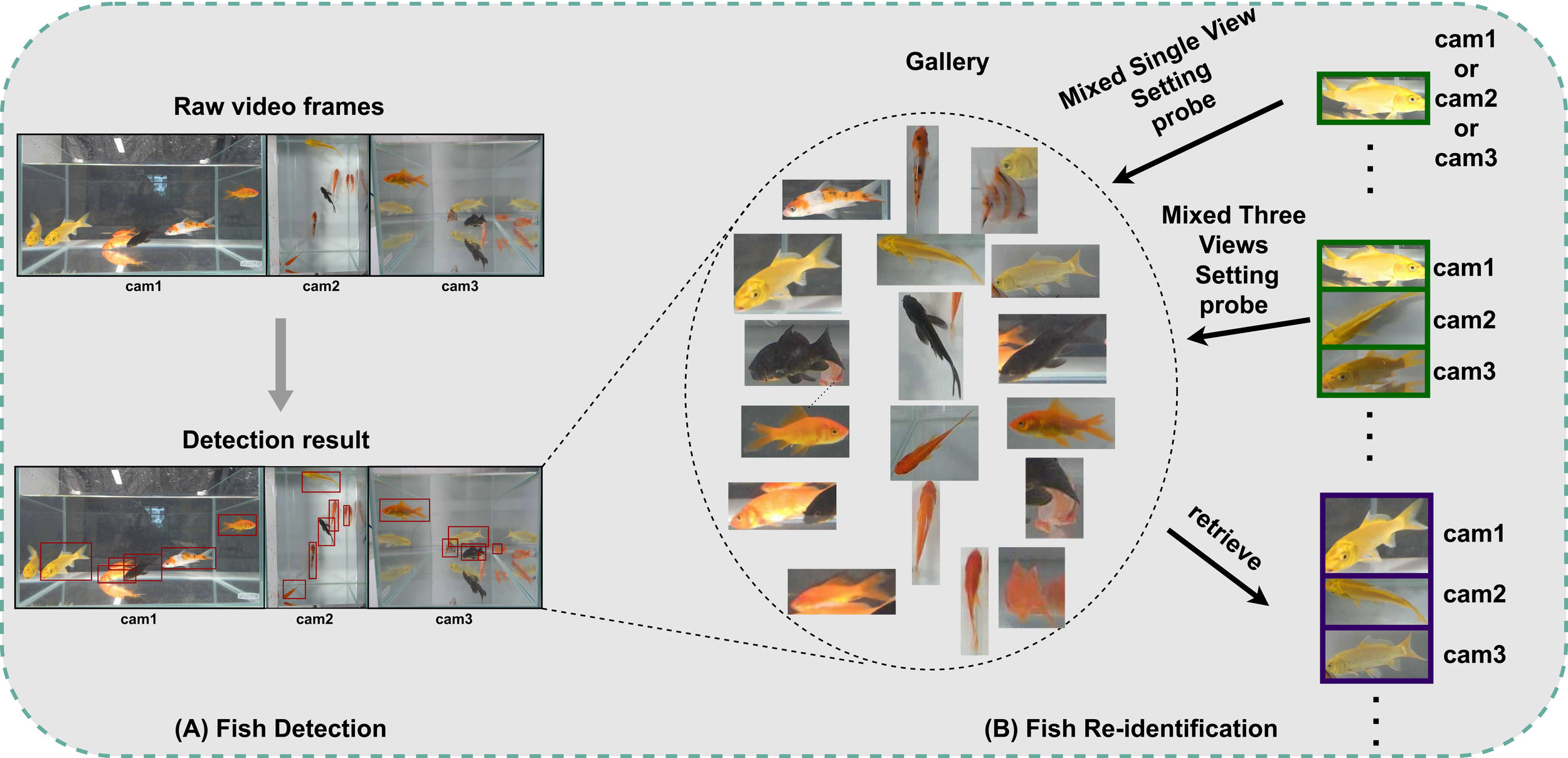 Raw video frames

cam1 cam2 cam3

Detection result

cam1 cam2 cam3

(A) Fish Detection

Gallery

Mixed Single View Setting probe

cam1 or cam2 or cam3

Mixed Three Views Setting probe

cam1
cam2
cam3

retrieve

cam1
cam2
cam3

(B) Fish Re-identification