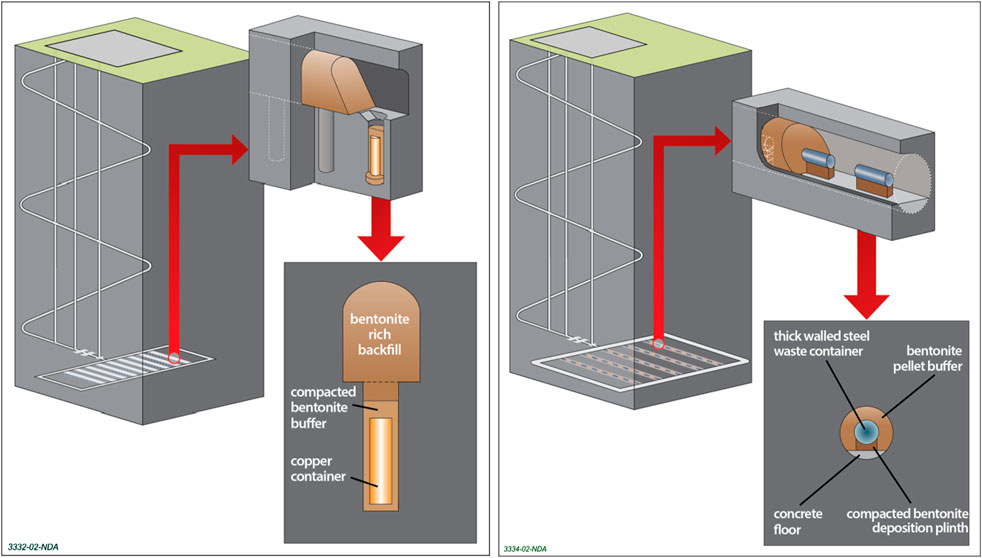 bentonite rich backfill

compacted bentonite buffer

copper container

3332-02-NDA

thick walled steel waste container

bentonite pellet buffer

concrete floor

compacted bentonite deposition plinth

3334-02-NDA