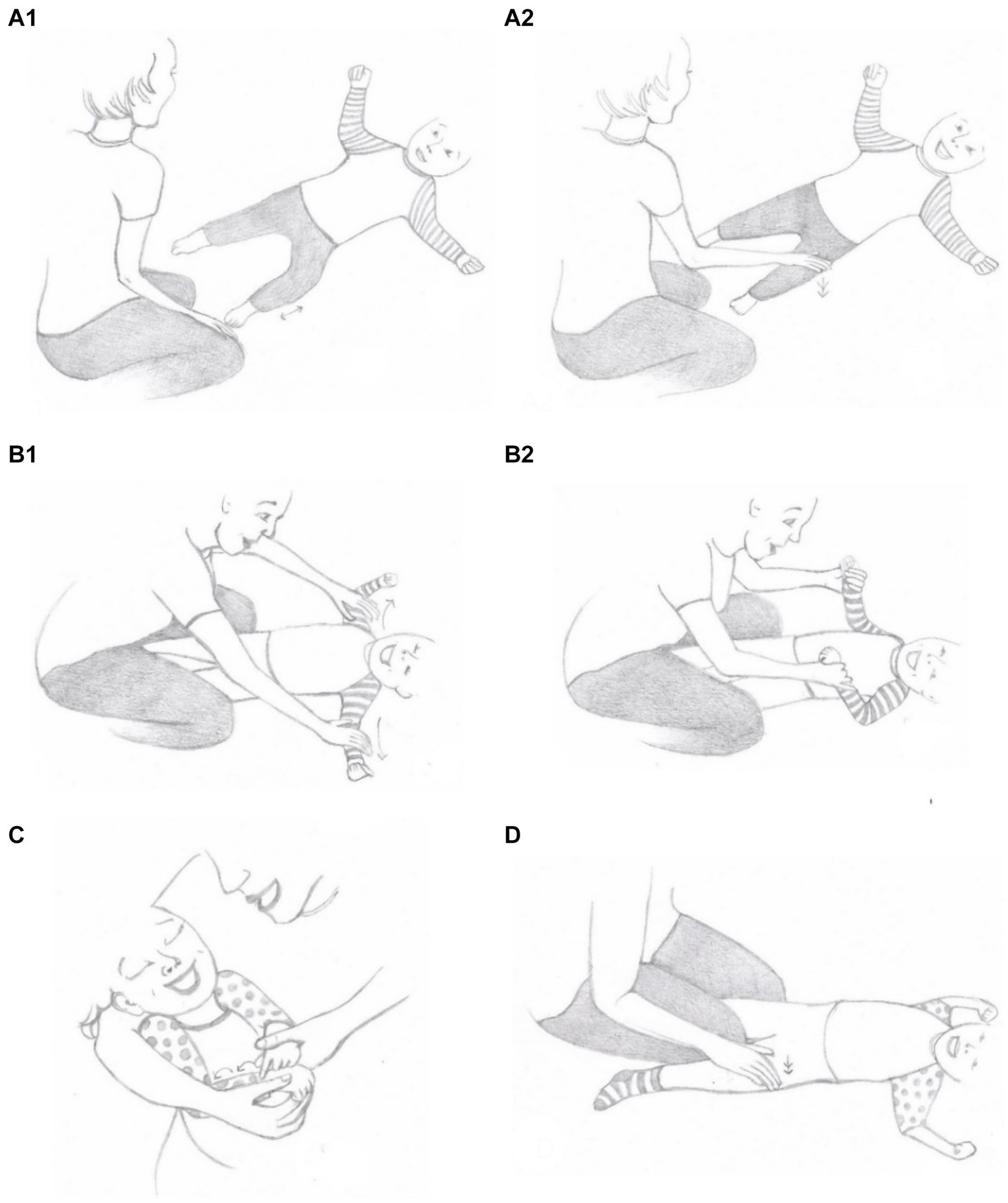 A1

A2

B1

B2

C

D