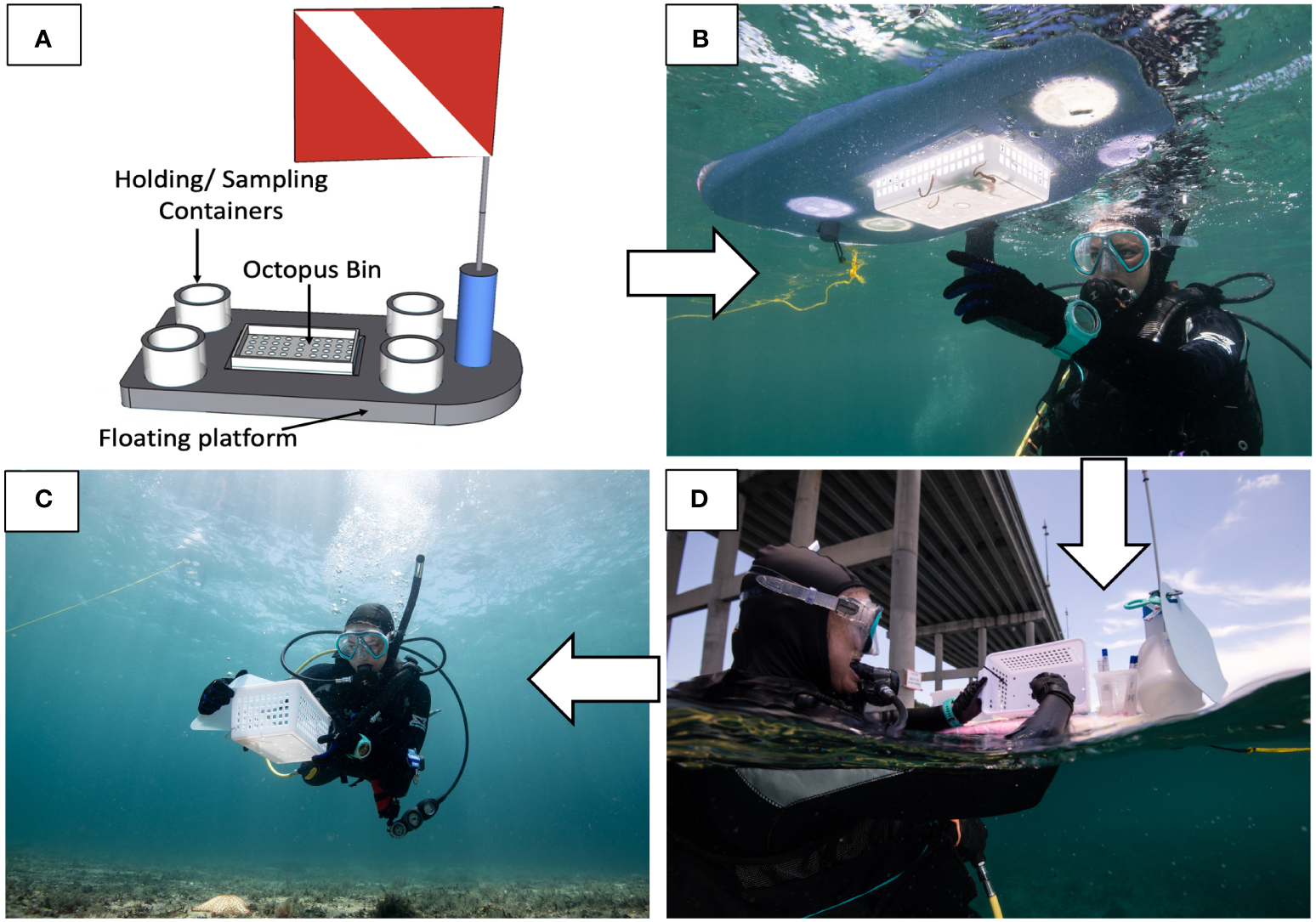 A

Holding/ Sampling Containers

Octopus Bin

Floating platform

B

C

D