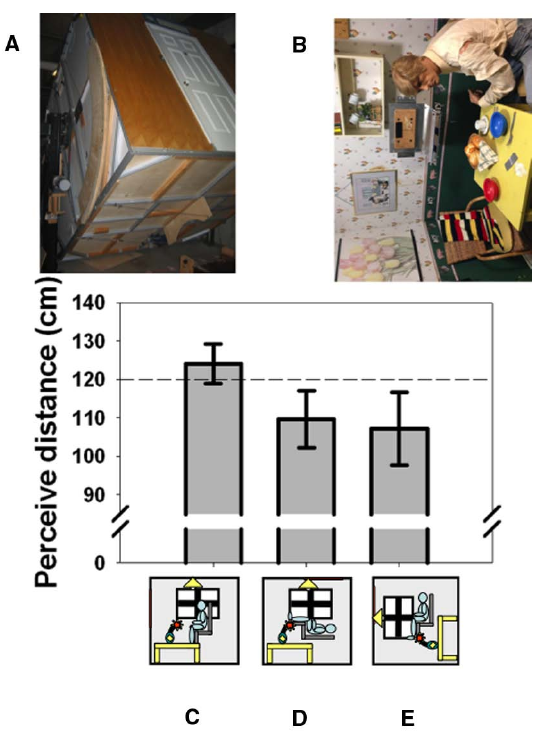 A

B

Perceive distance (cm)

140
130
120
110
100
90
0

C D E