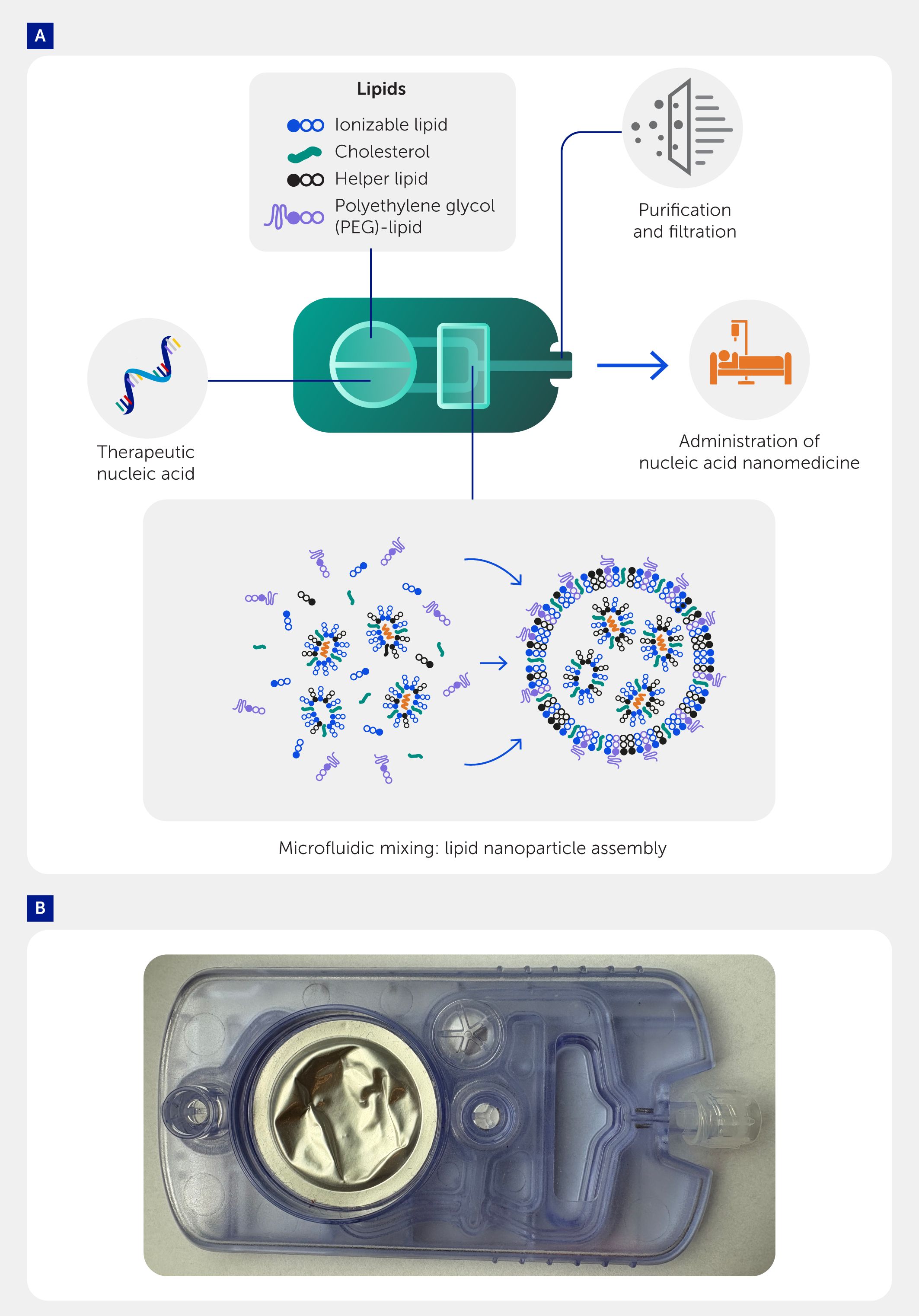 A

Lipids

Ionizable lipid

Cholesterol

Helper lipid

Polyethylene glycol (PEG)-lipid

Purification and filtration

Therapeutic nucleic acid

Administration of nucleic acid nanomedicine

Microfluidic mixing: lipid nanoparticle assembly

B