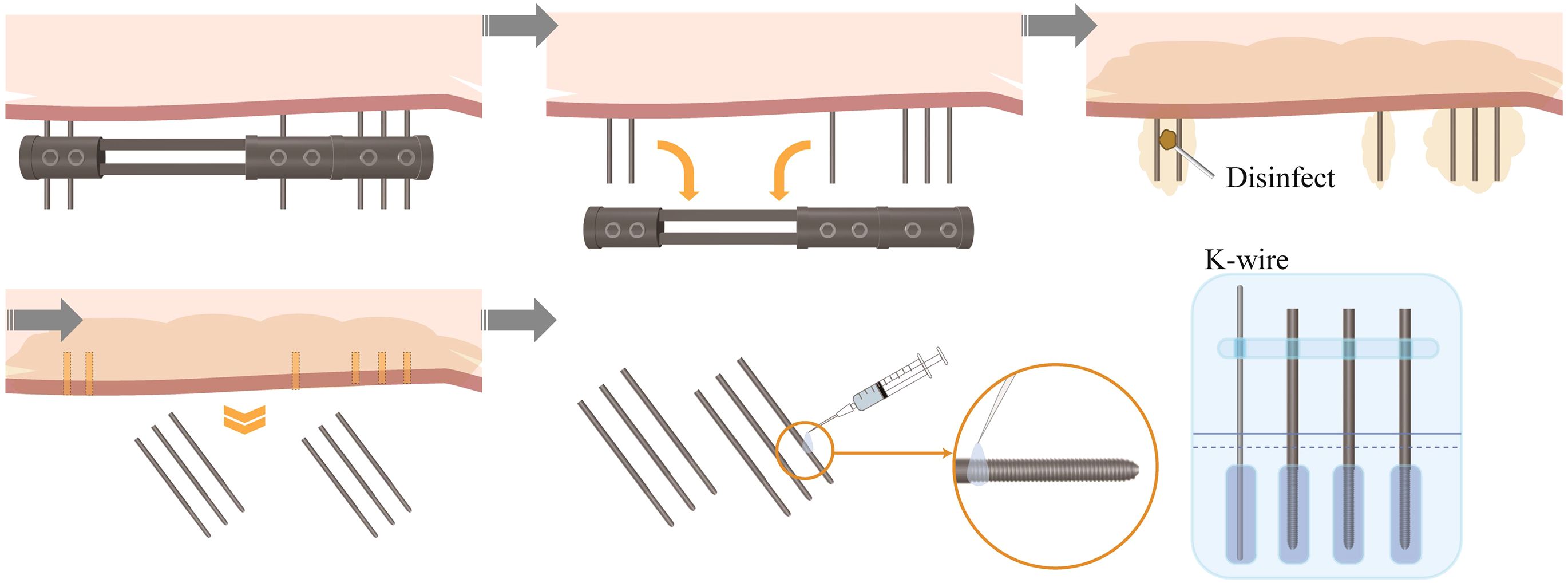 Disinfect

K-wire