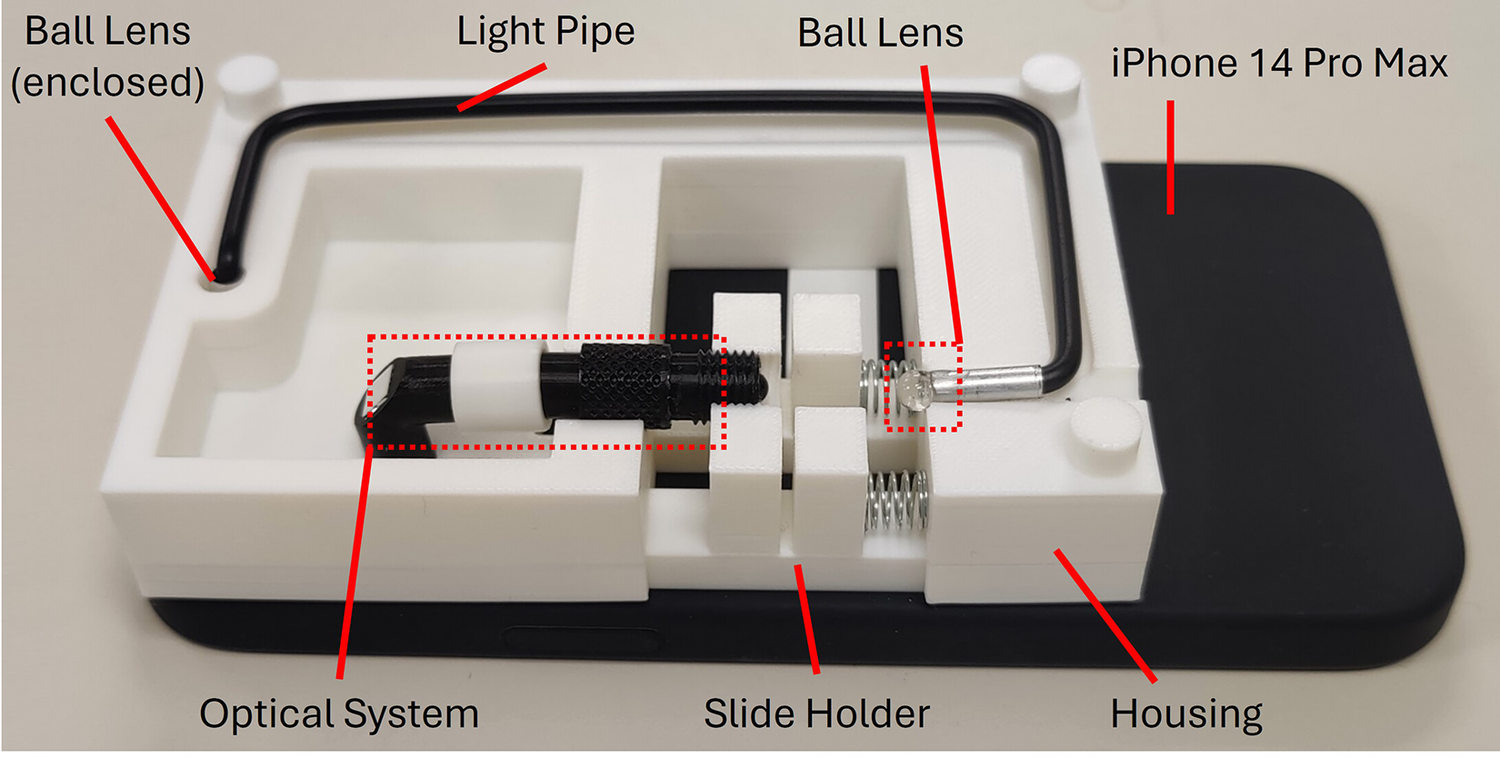 Ball Lens (enclosed)
Light Pipe
Ball Lens
iPhone 14 Pro Max
Optical System
Slide Holder
Housing