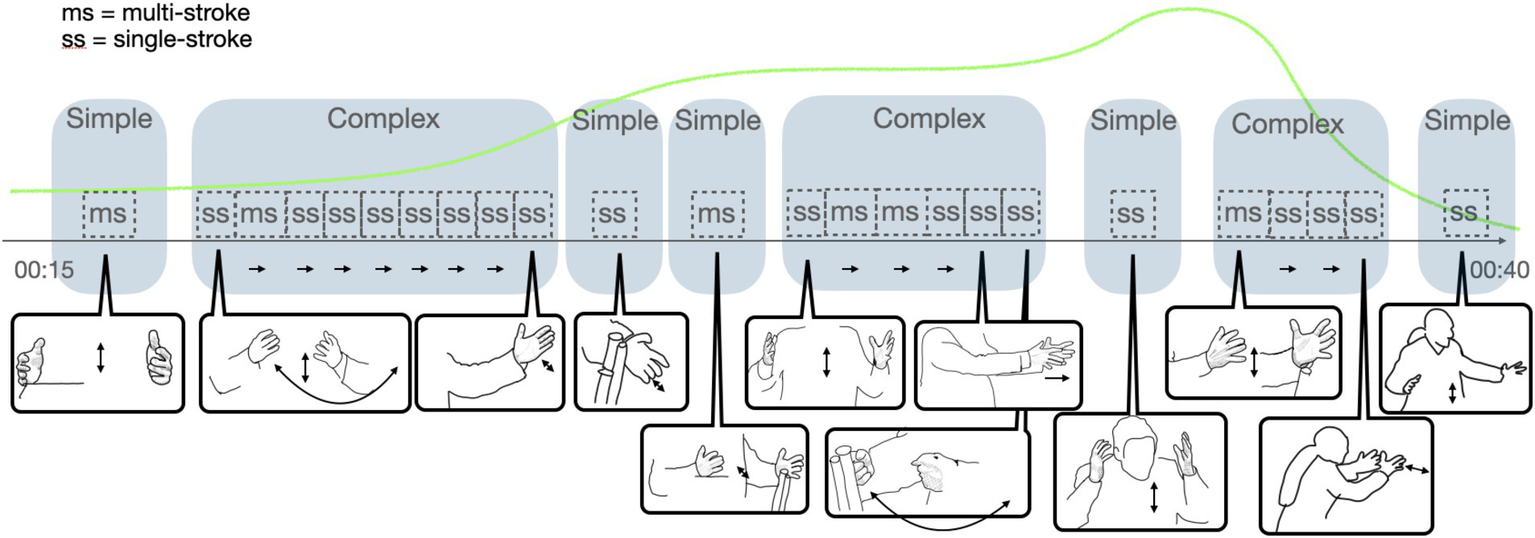 ms = multi-stroke
ss = single-stroke

Simple
ms

Complex
ss ms ss ss ss ss ss ss ss

Simple
ss

Simple
ms

Complex
ss ms ms ss ss ss

Simple
ss

Complex
ms ss ss ss

Simple
ss

00:15
00:40