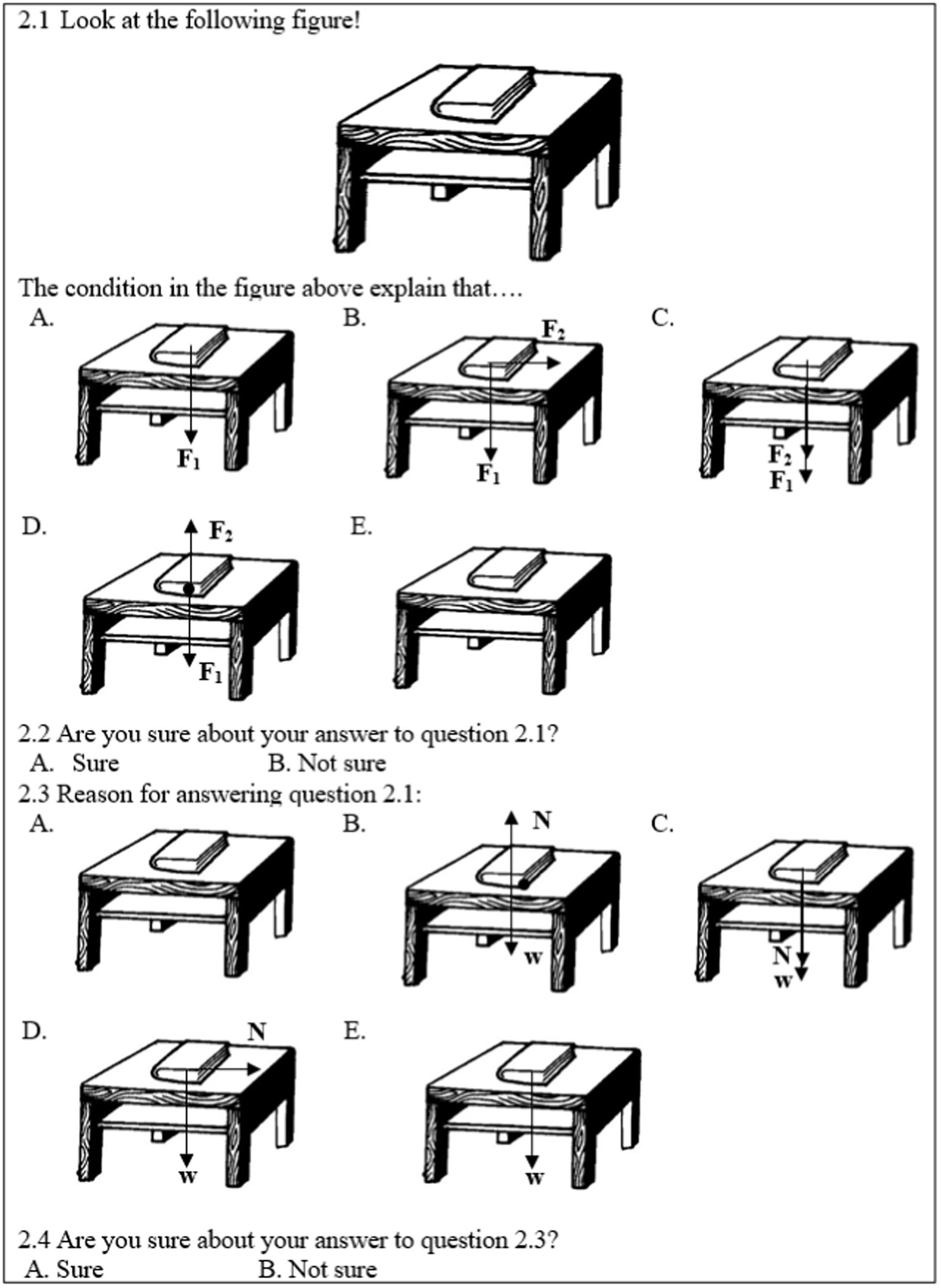 2.1 Look at the following figure!

The condition in the figure above explain that….

A.

$F_1$

B.

$F_2$

$F_1$

C.

$F_2$
$F_1$

D.

$F_2$

$F_1$

E.

2.2 Are you sure about your answer to question 2.1?
A. Sure B. Not sure

2.3 Reason for answering question 2.1:

A.

B.

N

w

C.

N
w

D.

N

w

E.

w

2.4 Are you sure about your answer to question 2.3?
A. Sure B. Not sure