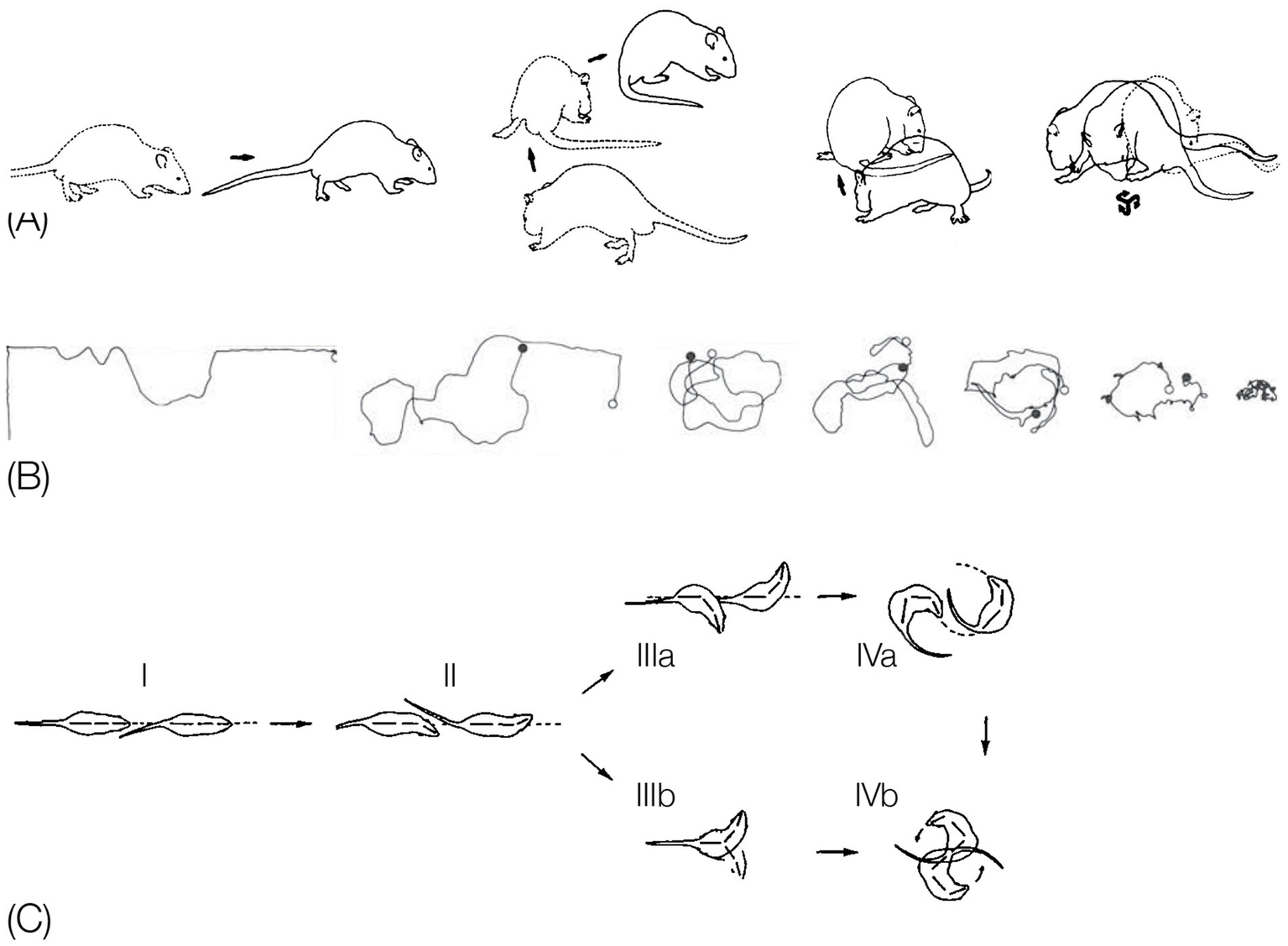 (A)

(B)

I

II

IIIa

IVa

IIIb

IVb

(C)