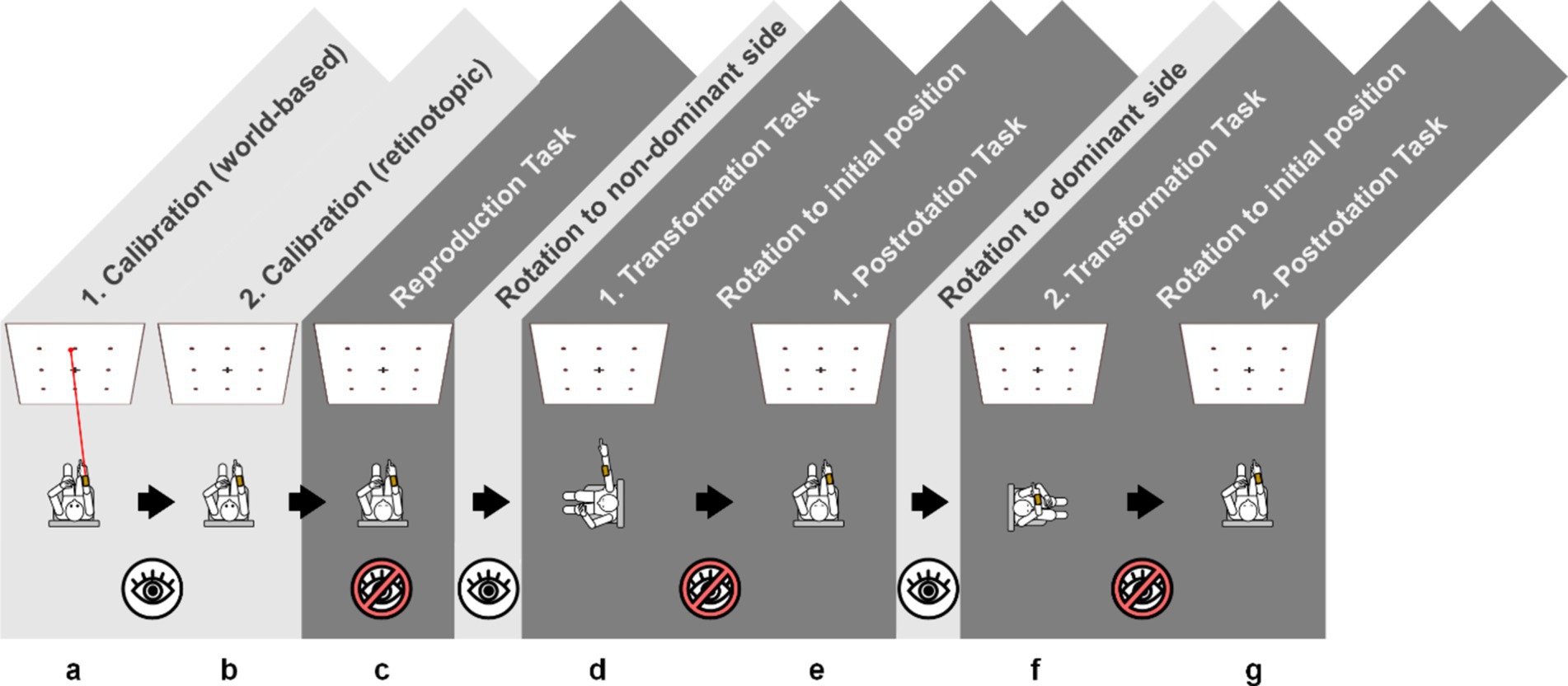 1. Calibration (world-based)

2. Calibration (retinotopic)

Reproduction Task

Rotation to non-dominant side

1. Transformation Task

Rotation to initial position

1. Postrotation Task

Rotation to dominant side

2. Transformation Task

Rotation to initial position

2. Postrotation Task

a

b

c

d

e

f

g