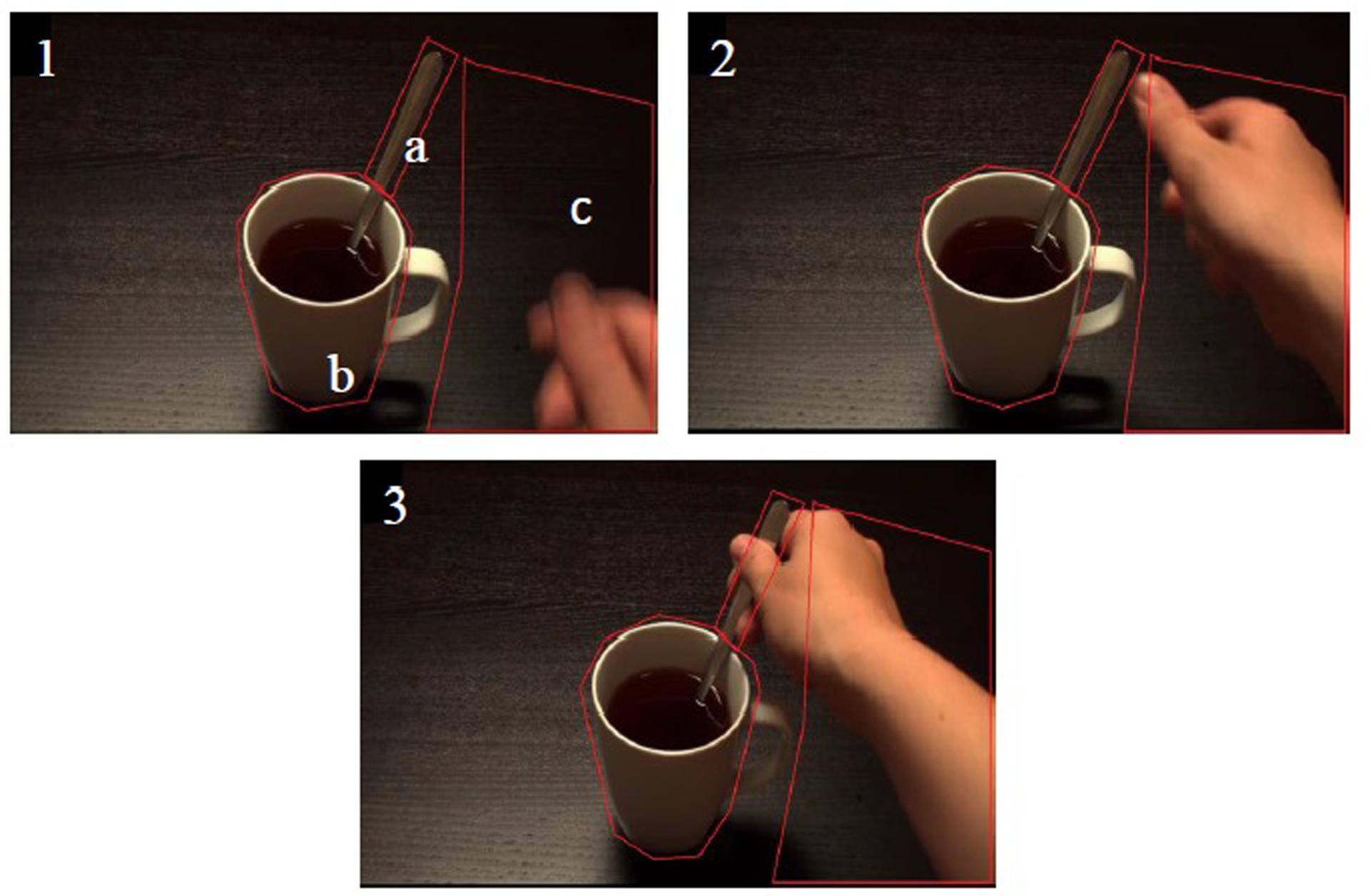 1
a
c
b
2
3