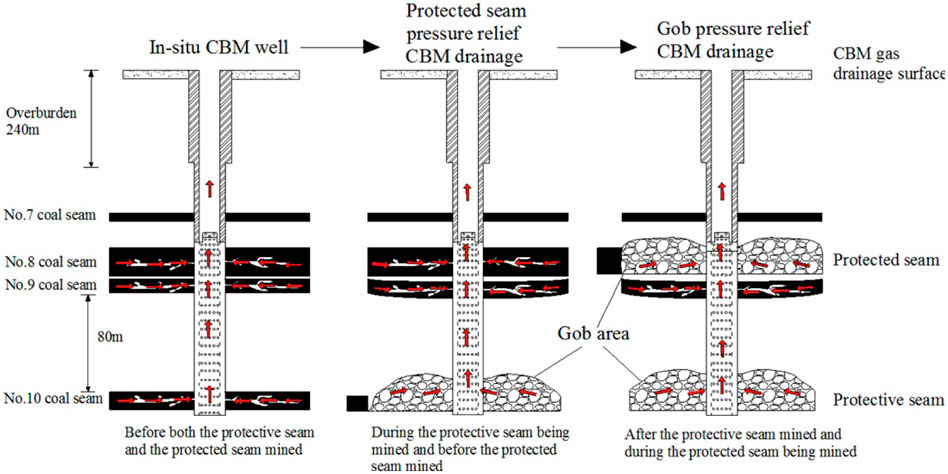 In-situ CBM well

Protected seam pressure relief CBM drainage

Gob pressure relief CBM drainage

CBM gas drainage surface

Overburden 240m

No.7 coal seam

No.8 coal seam

No.9 coal seam

80m

No.10 coal seam

Protected seam

Gob area

Protective seam

Before both the protective seam and the protected seam mined

During the protective seam being mined and before the protected seam mined

After the protective seam mined and during the protected seam being mined