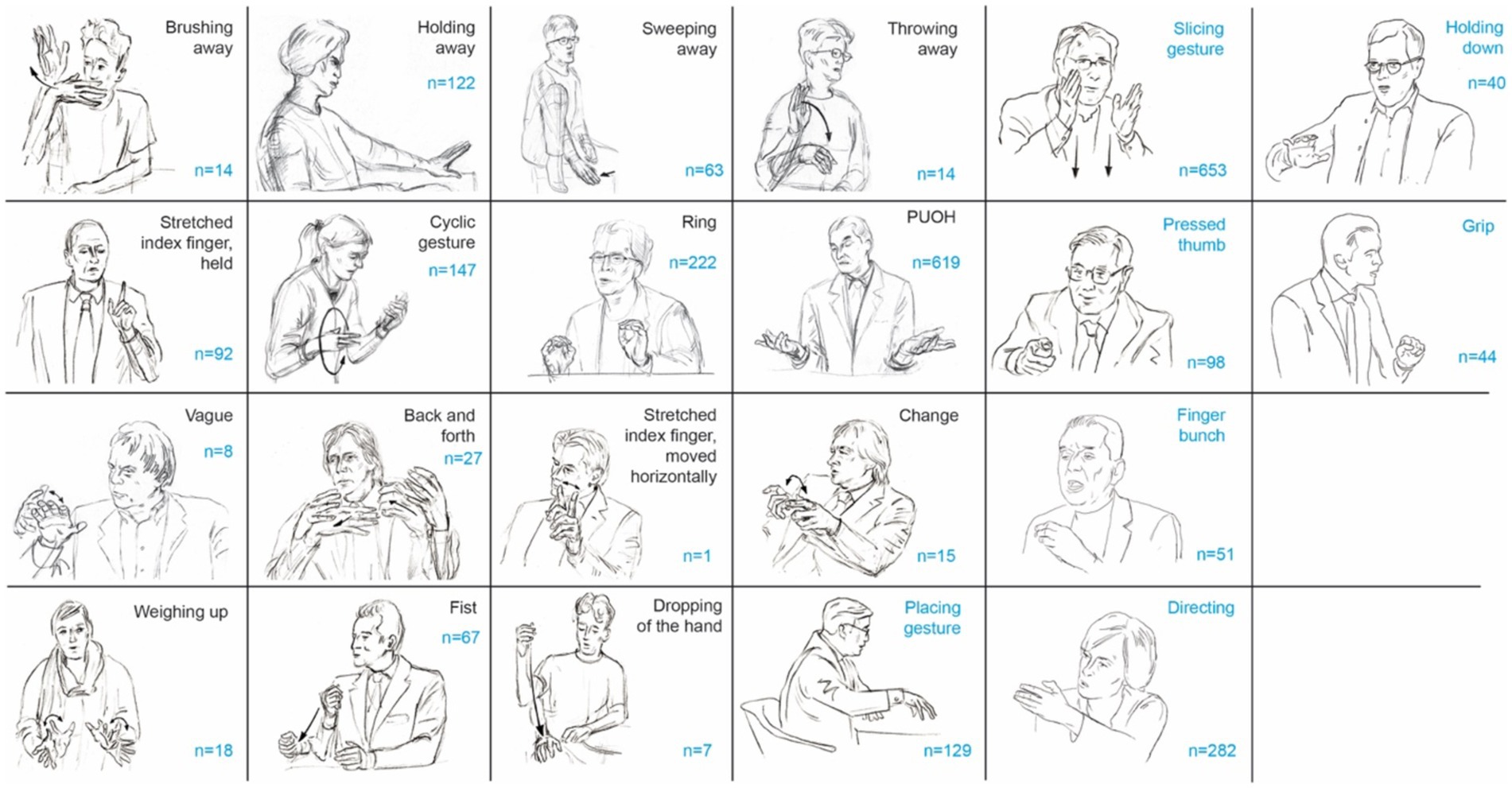 Brushing away
n=14

Holding away
n=122

Sweeping away
n=63

Throwing away
n=14

Slicing gesture
n=653

Holding down
n=40

Stretched index finger, held
n=92

Cyclic gesture
n=147

Ring
n=222

PUOH
n=619

Pressed thumb
n=98

Grip
n=44

Vague
n=8

Back and forth
n=27

Stretched index finger, moved horizontally
n=1

Change
n=15

Finger bunch
n=51

Weighing up
n=18

Fist
n=67

Dropping of the hand
n=7

Placing gesture
n=129

Directing
n=282