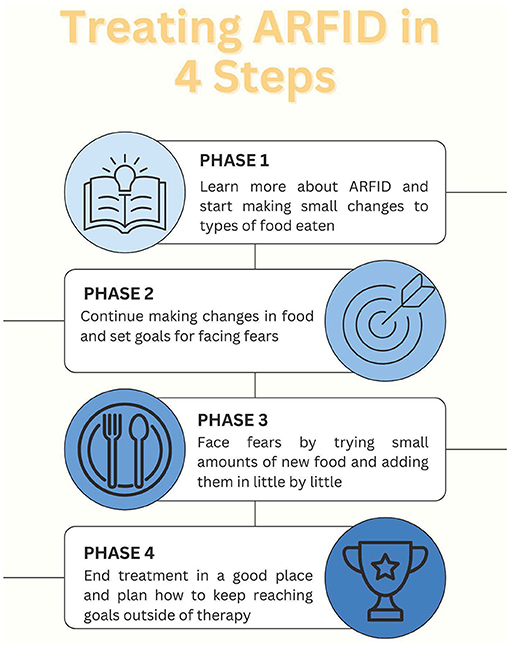 Treating ARFID in 4 Steps

PHASE 1
Learn more about ARFID and start making small changes to types of food eaten

PHASE 2
Continue making changes in food and set goals for facing fears

PHASE 3
Face fears by trying small amounts of new food and adding them in little by little

PHASE 4
End treatment in a good place and plan how to keep reaching goals outside of therapy